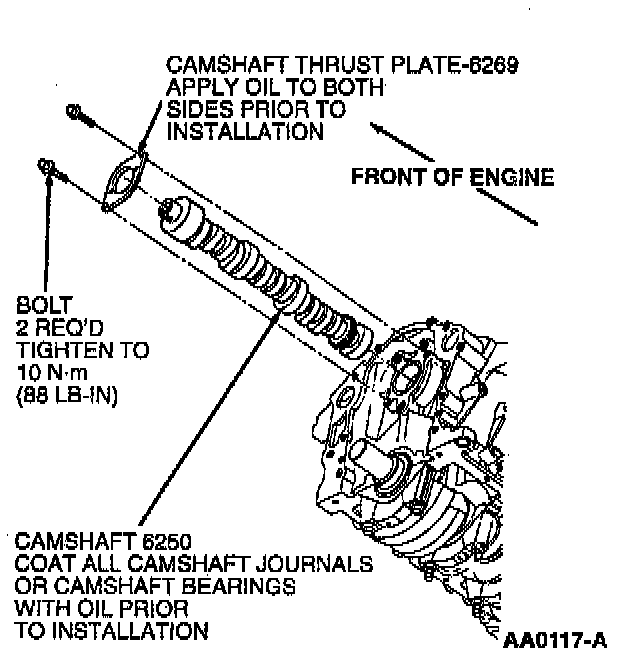 CAMSHAFT THRUST PLATE-6269
APPLY OIL TO BOTH
SIDES PRIOR TO
INSTALLATION

FRONT OF ENGINE

BOLT
2 REQ'D
TIGHTEN TO
10 N·m
(88 LB-IN)

CAMSHAFT 6250
COAT ALL CAMSHAFT JOURNALS
OR CAMSHAFT BEARINGS
WITH OIL PRIOR
TO INSTALLATION

AA0117-A