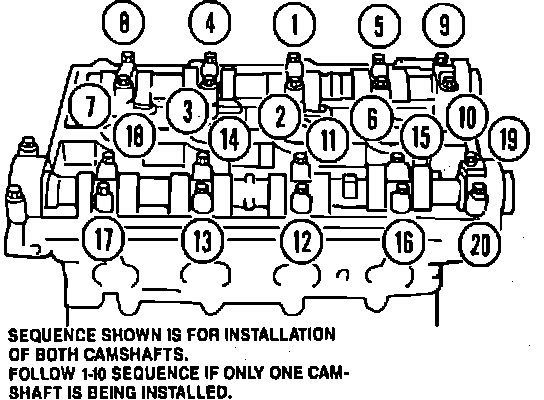 8 4 1 5 9
7 3 2 6 10
18 14 11 15 19
17 13 12 16 20

SEQUENCE SHOWN IS FOR INSTALLATION OF BOTH CAMSHAFTS.
FOLLOW 1-10 SEQUENCE IF ONLY ONE CAMSHAFT IS BEING INSTALLED.