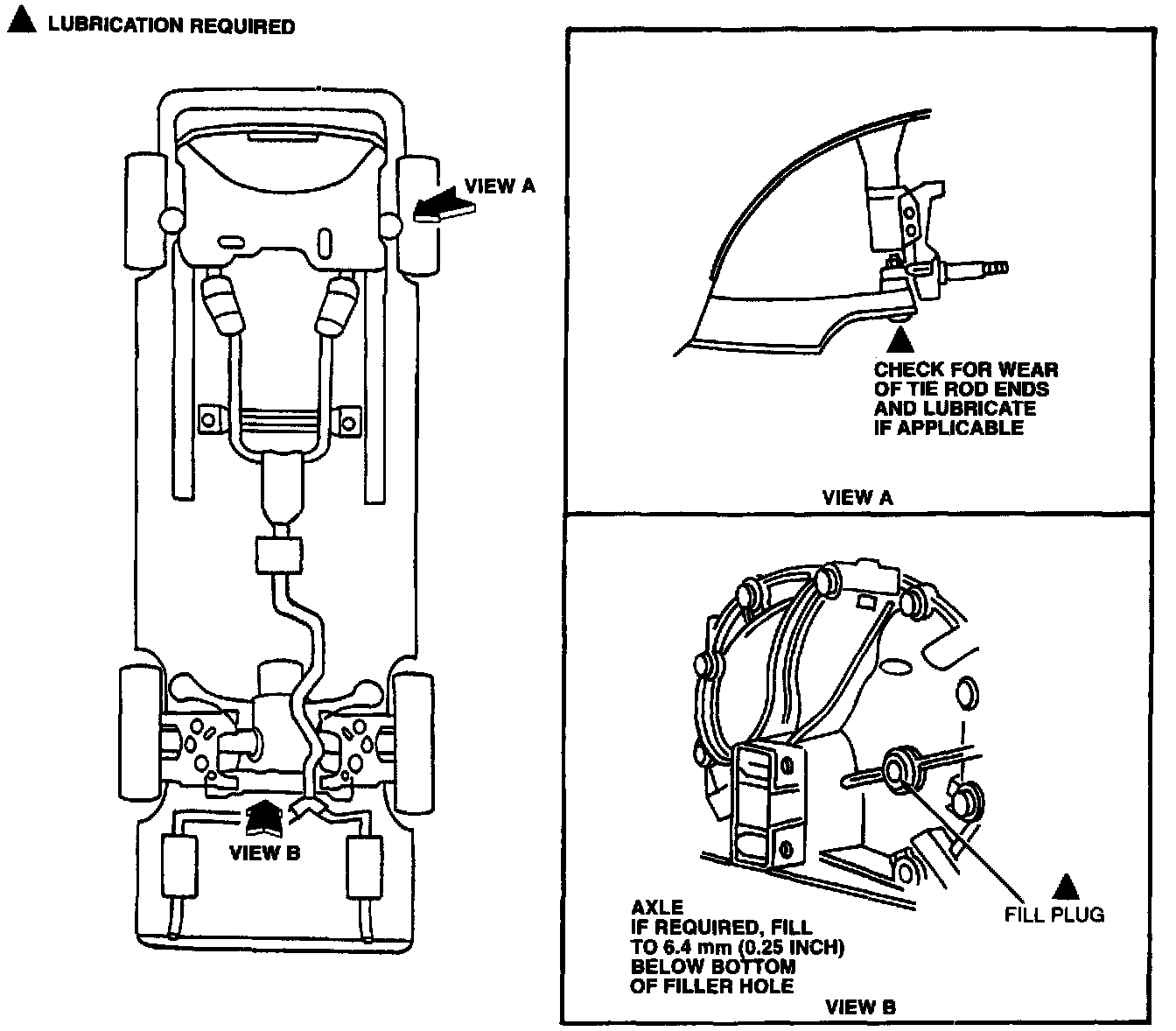 ▲ LUBRICATION REQUIRED

VIEW A

VIEW B

▲
CHECK FOR WEAR OF TIE ROD ENDS AND LUBRICATE IF APPLICABLE

VIEW A

▲
FILL PLUG

AXLE
IF REQUIRED, FILL TO 6.4 mm (0.25 INCH) BELOW BOTTOM OF FILLER HOLE

VIEW B