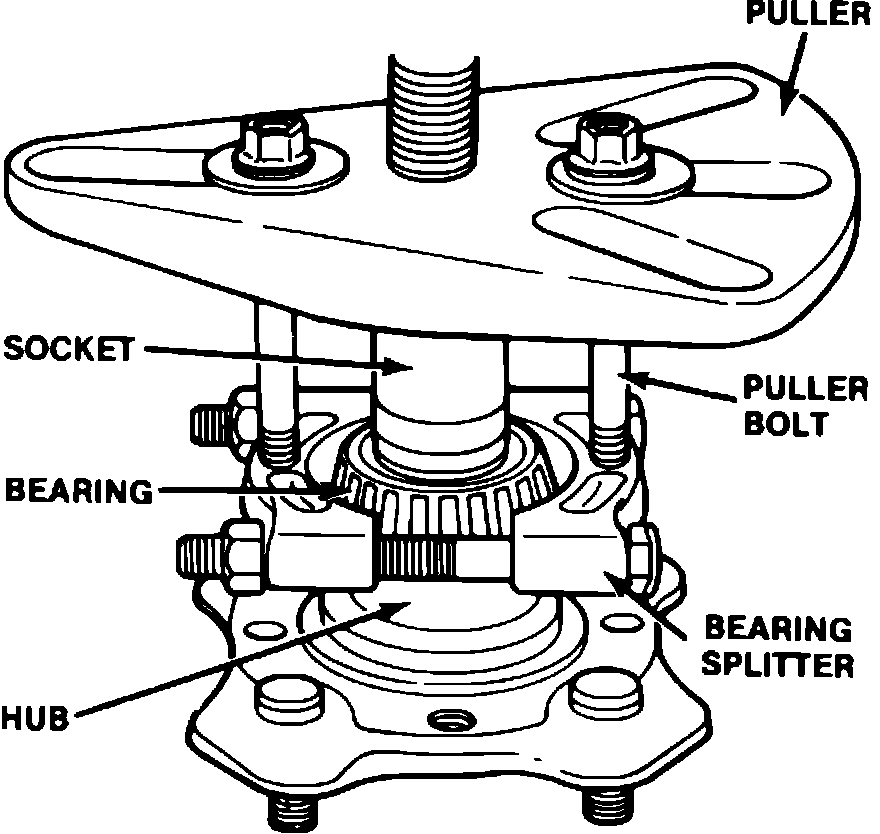 PULLER

SOCKET

PULLER BOLT

BEARING

BEARING SPLITTER

HUB