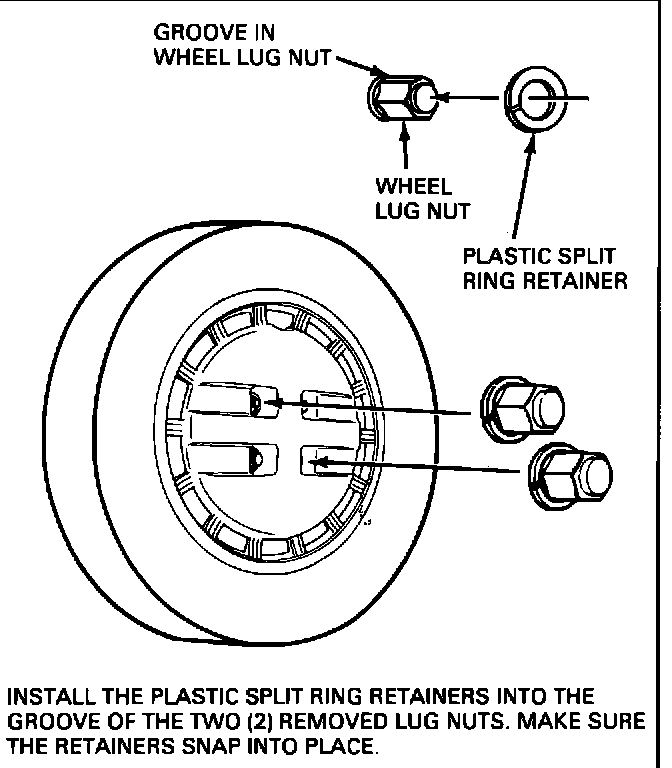 GROOVE IN WHEEL LUG NUT

WHEEL LUG NUT

PLASTIC SPLIT RING RETAINER

INSTALL THE PLASTIC SPLIT RING RETAINERS INTO THE GROOVE OF THE TWO (2) REMOVED LUG NUTS. MAKE SURE THE RETAINERS SNAP INTO PLACE.