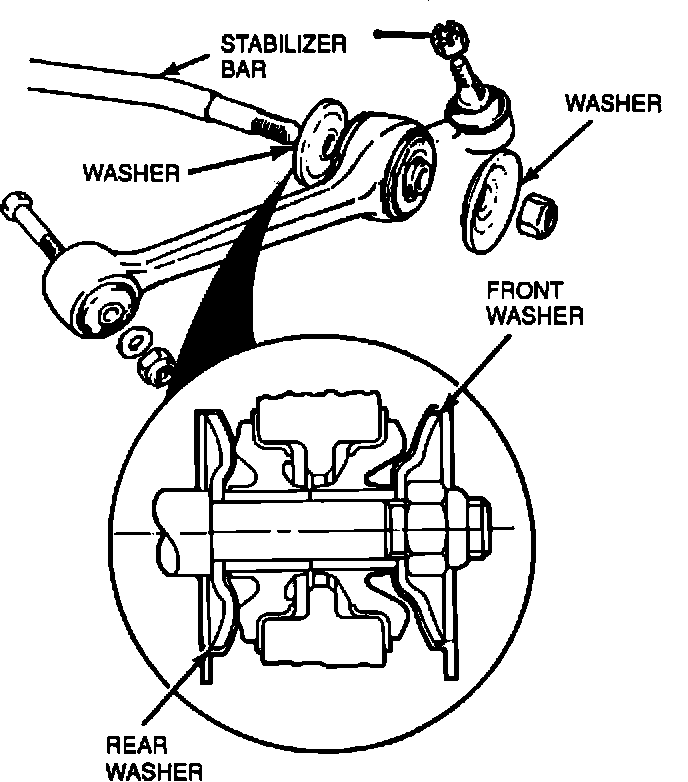 STABILIZER BAR

WASHER

WASHER

FRONT WASHER

REAR WASHER