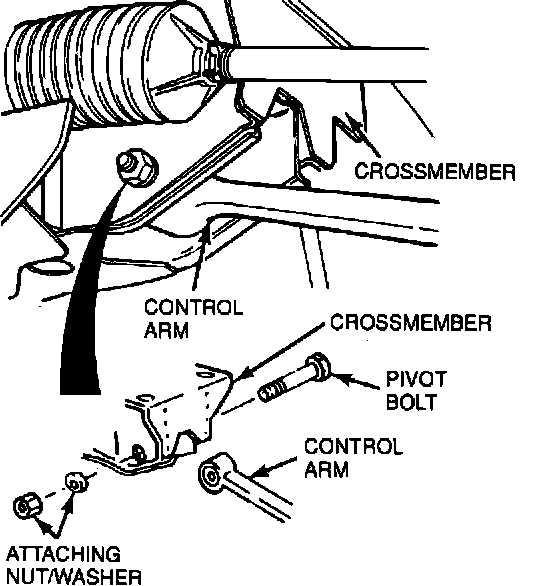 CROSSMEMBER

CONTROL ARM

CROSSMEMBER

PIVOT BOLT

CONTROL ARM

ATTACHING NUT/WASHER