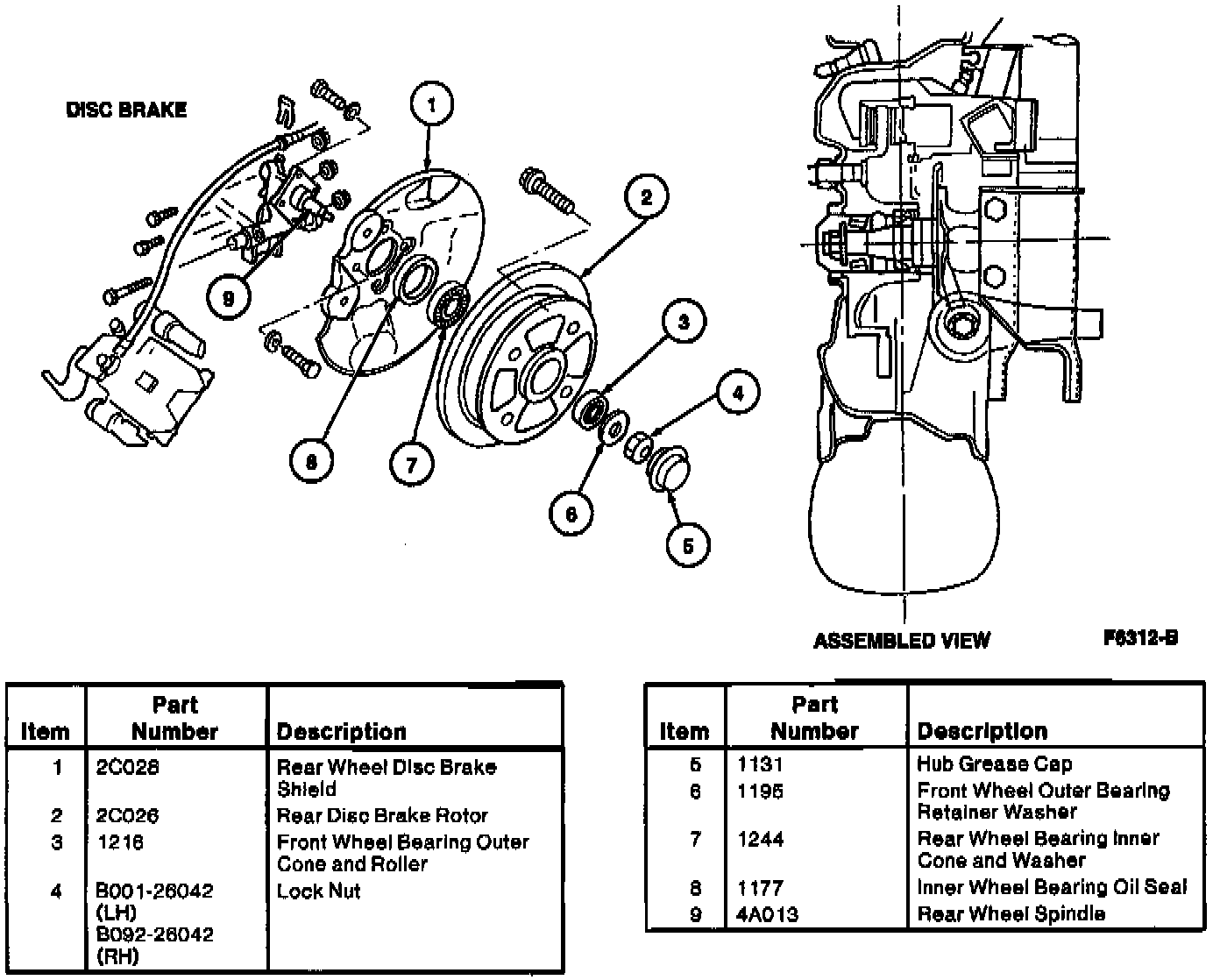 DISC BRAKE

1
2
3
4
5
6
7
8
9

ASSEMBLED VIEW

F6312-B

| Item | Part Number | Description |
|---|---|---|
| 1 | 2C028 | Rear Wheel Disc Brake Shield |
| 2 | 2C026 | Rear Disc Brake Rotor |
| 3 | 1216 | Front Wheel Bearing Outer Cone and Roller |
| 4 | B001-26042 (LH) B092-26042 (RH) | Lock Nut |

| Item | Part Number | Description |
|---|---|---|
| 5 | 1131 | Hub Grease Cap |
| 6 | 1195 | Front Wheel Outer Bearing Retainer Washer |
| 7 | 1244 | Rear Wheel Bearing Inner Cone and Washer |
| 8 | 1177 | Inner Wheel Bearing Oil Seal |
| 9 | 4A013 | Rear Wheel Spindle |