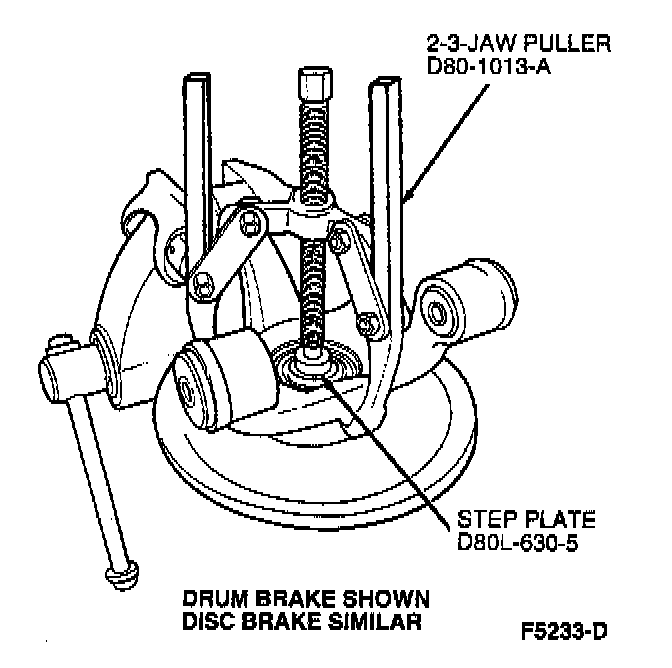 2-3-JAW PULLER
D80-1013-A

STEP PLATE
D80L-630-5

DRUM BRAKE SHOWN
DISC BRAKE SIMILAR

F5233-D