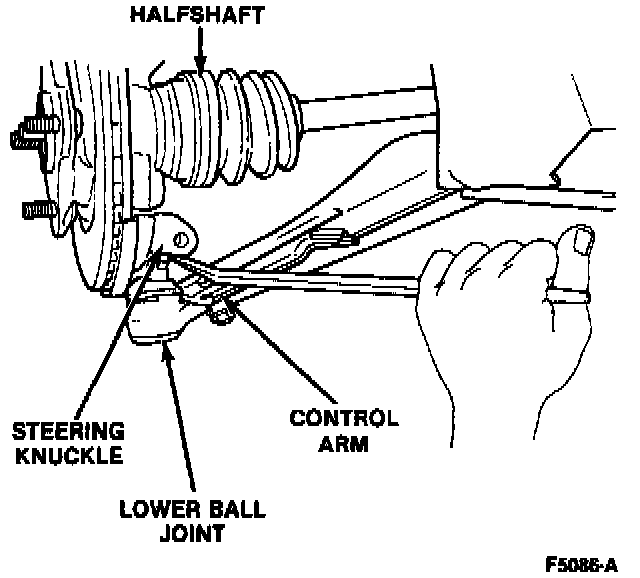 HALFSHAFT

STEERING KNUCKLE

CONTROL ARM

LOWER BALL JOINT

F5086-A