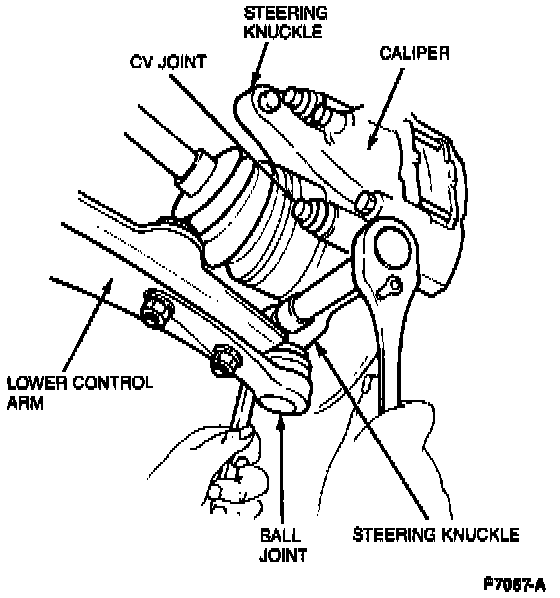 STEERING KNUCKLE

CV JOINT

CALIPER

LOWER CONTROL ARM

BALL JOINT

STEERING KNUCKLE

P7067-A