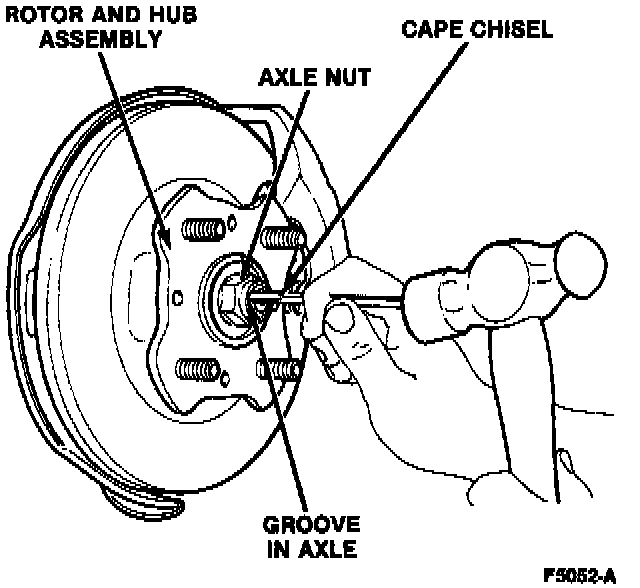 ROTOR AND HUB ASSEMBLY

CAPE CHISEL

AXLE NUT

GROOVE IN AXLE

F5052-A