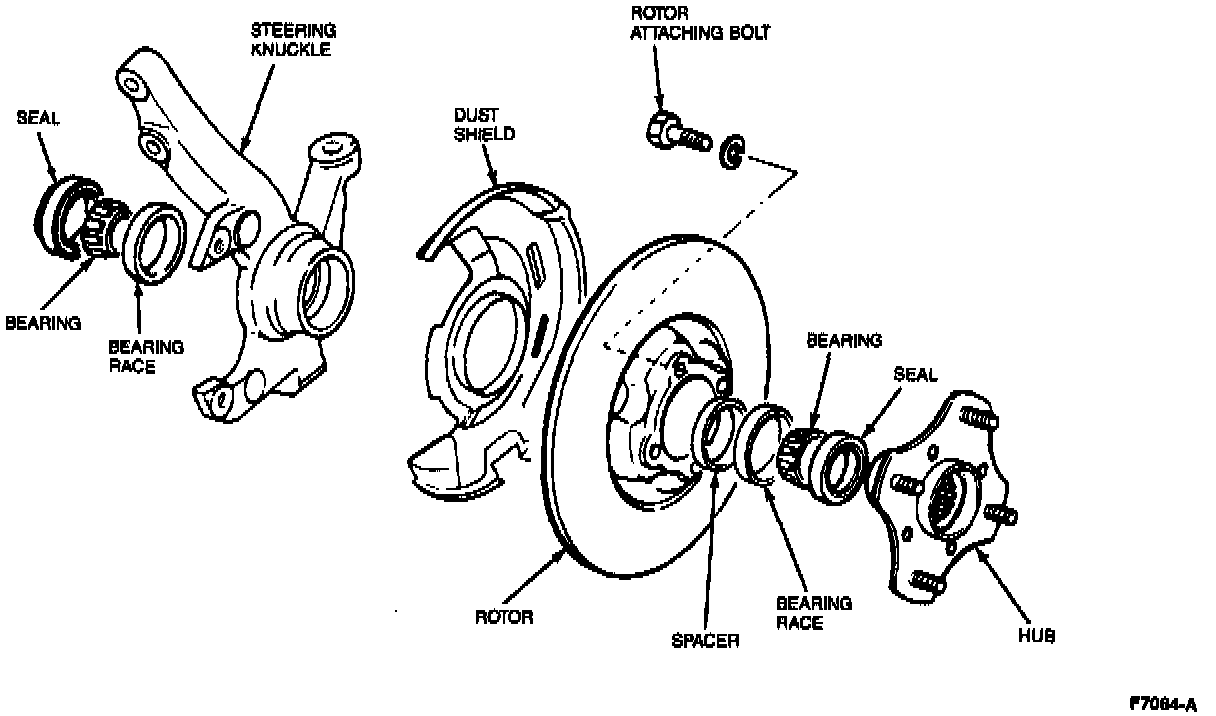 STEERING KNUCKLE

ROTOR ATTACHING BOLT

SEAL

DUST SHIELD

BEARING

BEARING RACE

BEARING

SEAL

ROTOR

SPACER

BEARING RACE

HUB

F7064-A