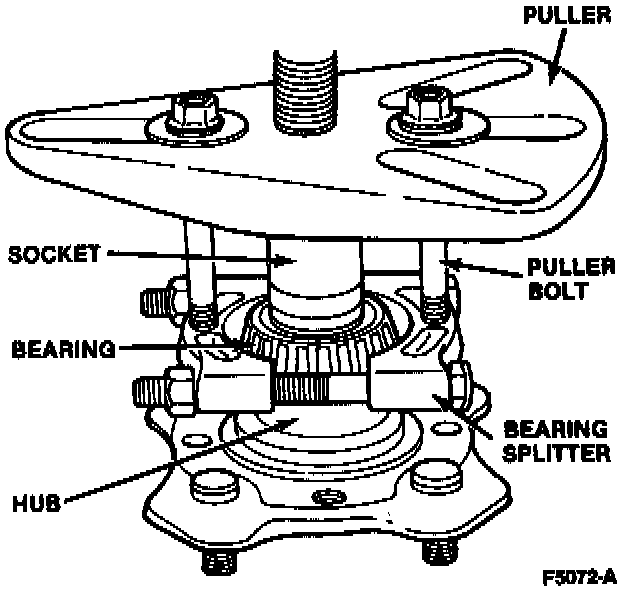 PULLER

SOCKET

PULLER BOLT

BEARING

BEARING SPLITTER

HUB

F5072-A