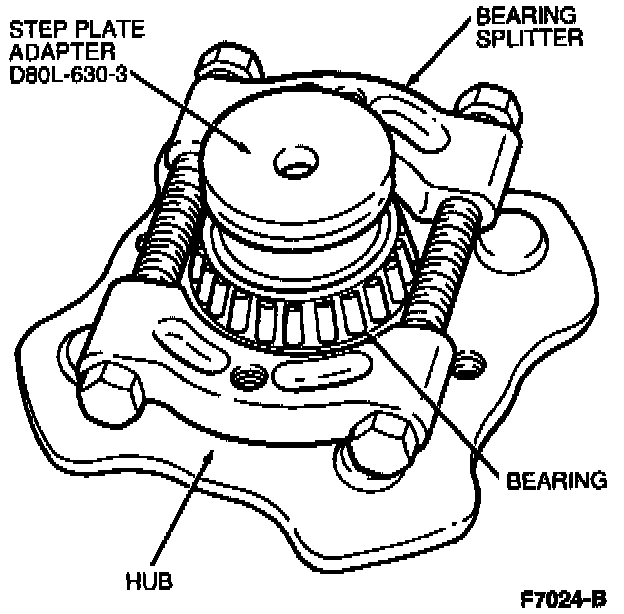 STEP PLATE ADAPTER D80L-630-3

BEARING SPLITTER

BEARING

HUB

F7024-B