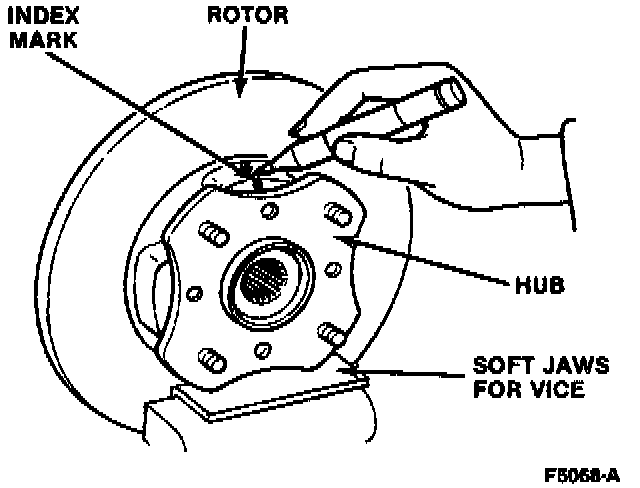 INDEX MARK

ROTOR

HUB

SOFT JAWS FOR VICE

F5068-A