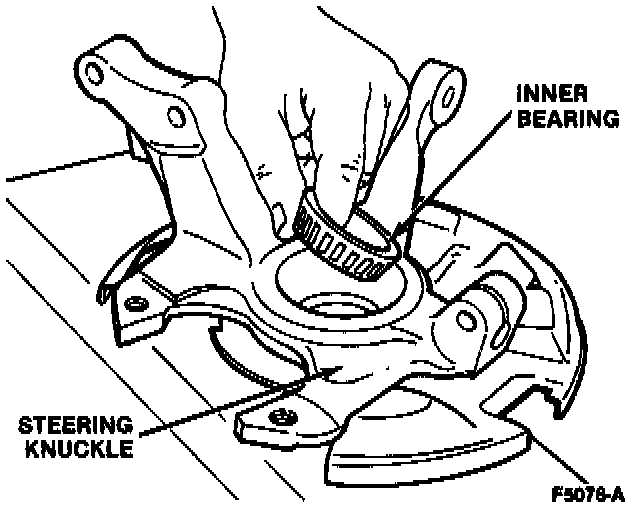 INNER BEARING

STEERING KNUCKLE

F5076-A