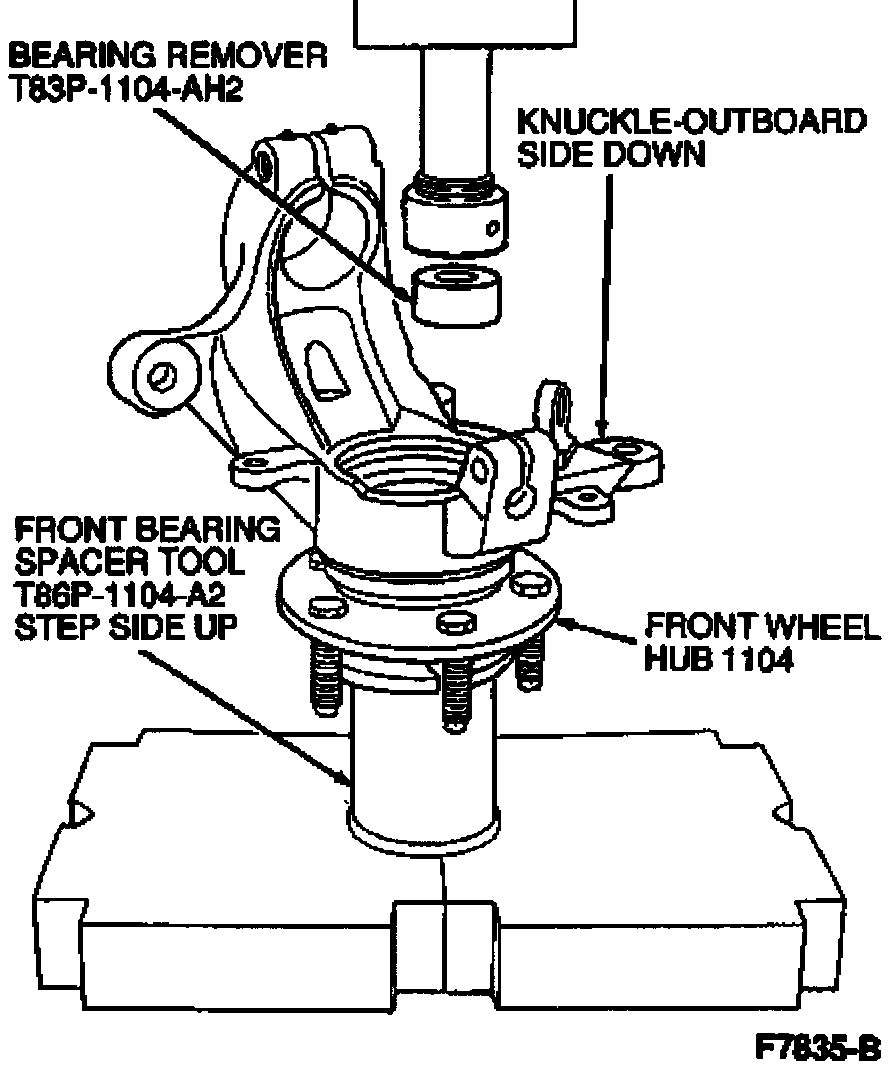 BEARING REMOVER
T83P-1104-AH2

KNUCKLE-OUTBOARD
SIDE DOWN

FRONT BEARING
SPACER TOOL
T86P-1104-A2
STEP SIDE UP

FRONT WHEEL
HUB 1104

F7835-B