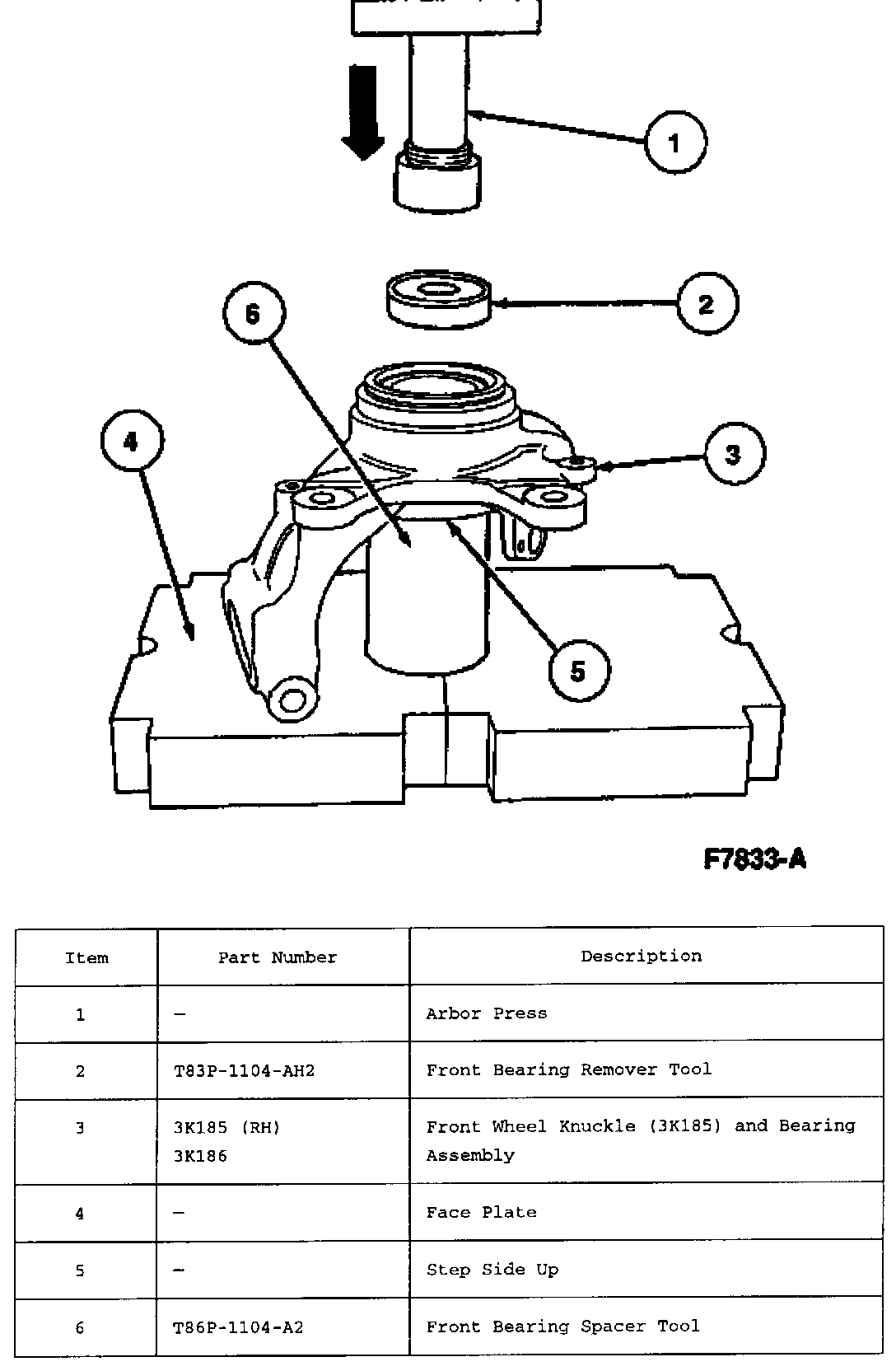 1

2

6

4

3

5

F7833-A

| Item | Part Number | Description |
|---|---|---|
| 1 | — | Arbor Press |
| 2 | T83P-1104-AH2 | Front Bearing Remover Tool |
| 3 | 3K185 (RH) 3K186 | Front Wheel Knuckle (3K185) and Bearing Assembly |
| 4 | — | Face Plate |
| 5 | — | Step Side Up |
| 6 | T86P-1104-A2 | Front Bearing Spacer Tool |