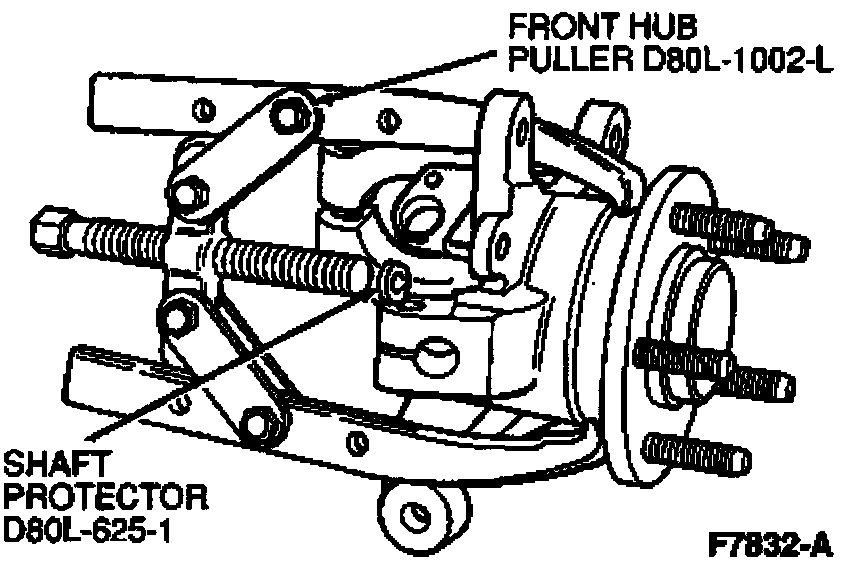 FRONT HUB
PULLER D80L-1002-L

SHAFT
PROTECTOR
D80L-625-1

F7832-A