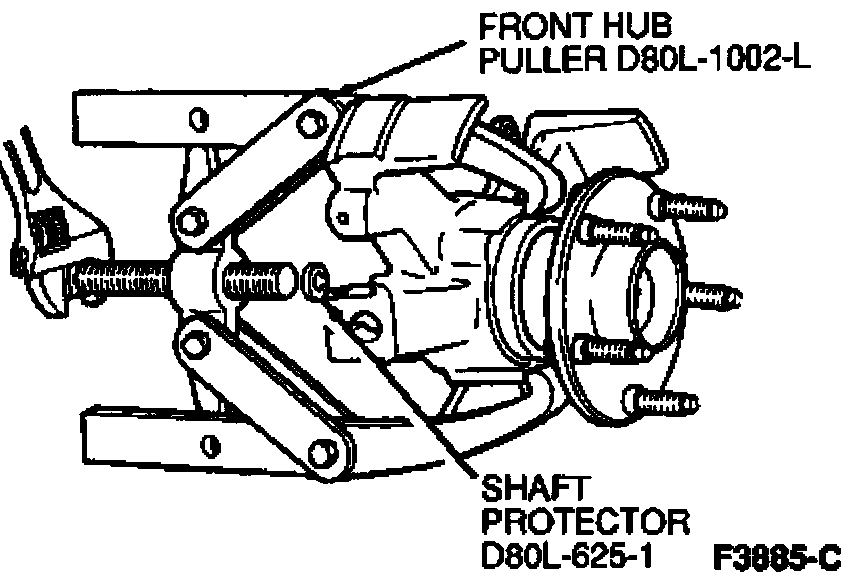 FRONT HUB
PULLER D80L-1002-L

SHAFT
PROTECTOR
D80L-625-1

F3885-C