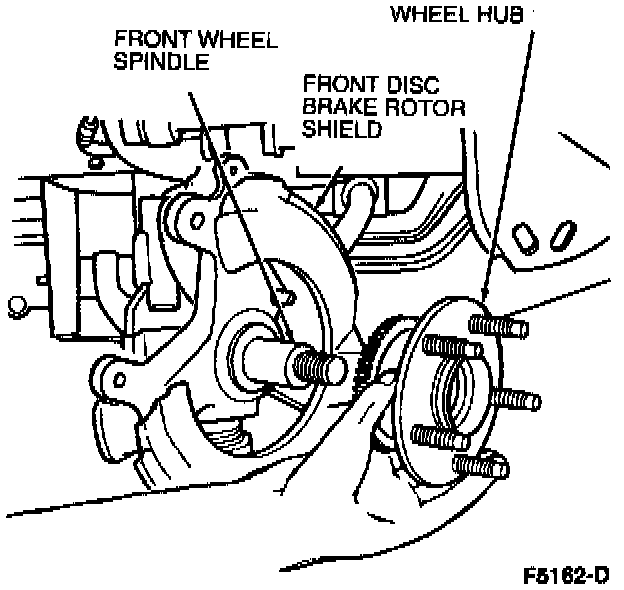 WHEEL HUB

FRONT WHEEL SPINDLE

FRONT DISC BRAKE ROTOR SHIELD

F5162-D