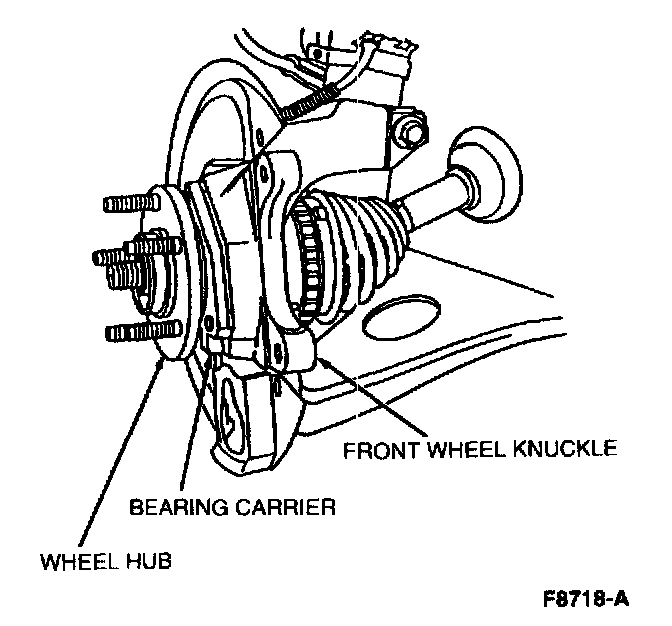 FRONT WHEEL KNUCKLE

BEARING CARRIER

WHEEL HUB

F8718-A