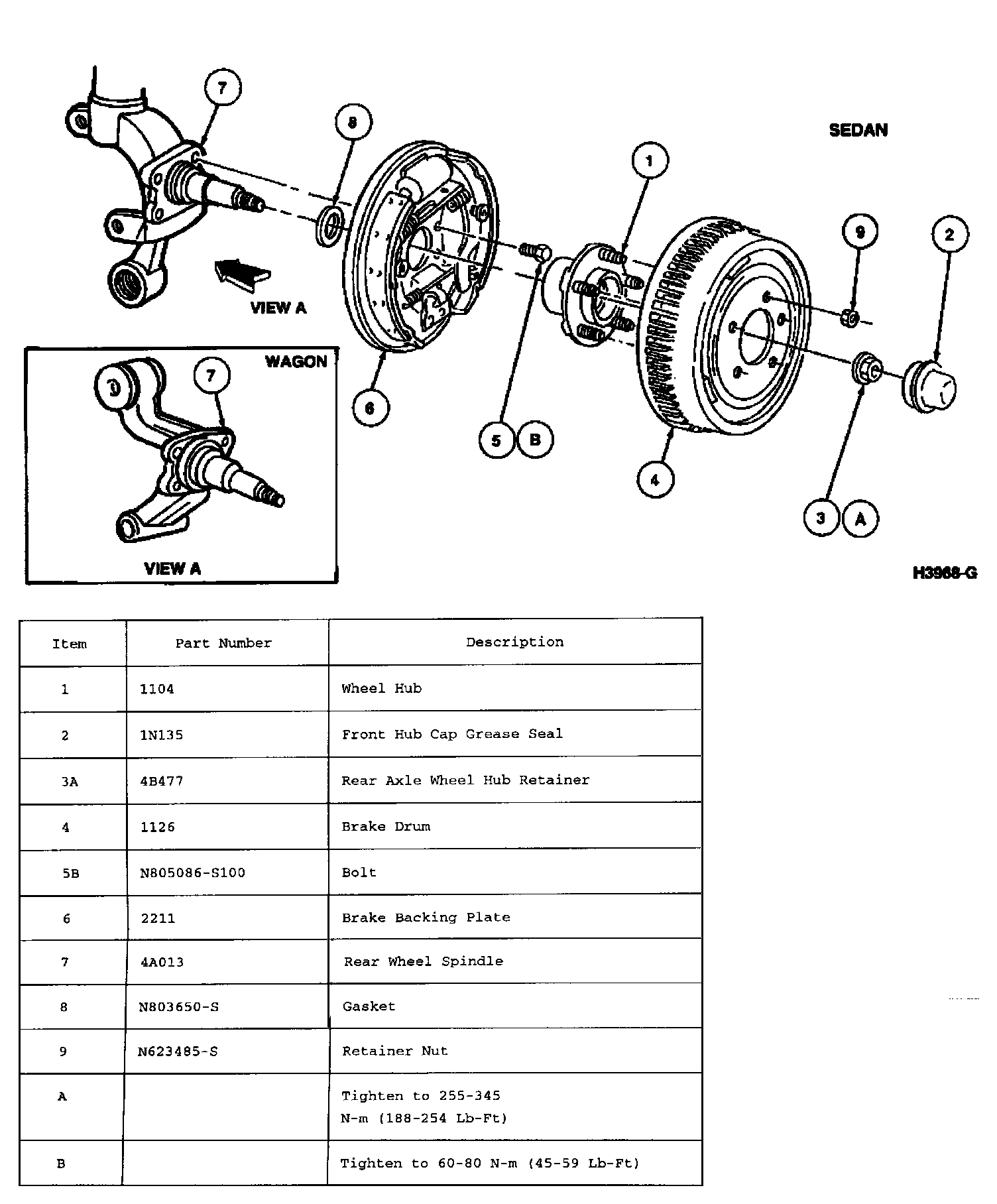 7

8

SEDAN

1

9

2

VIEW A

WAGON

7

6

5 B

4

3 A

VIEW A

H3968-G

| Item | Part Number | Description |
|---|---|---|
| 1 | 1104 | Wheel Hub |
| 2 | 1N135 | Front Hub Cap Grease Seal |
| 3A | 4B477 | Rear Axle Wheel Hub Retainer |
| 4 | 1126 | Brake Drum |
| 5B | N805086-S100 | Bolt |
| 6 | 2211 | Brake Backing Plate |
| 7 | 4A013 | Rear Wheel Spindle |
| 8 | N803650-S | Gasket |
| 9 | N623485-S | Retainer Nut |
| A | | Tighten to 255-345 N-m (188-254 Lb-Ft) |
| B | | Tighten to 60-80 N-m (45-59 Lb-Ft) |