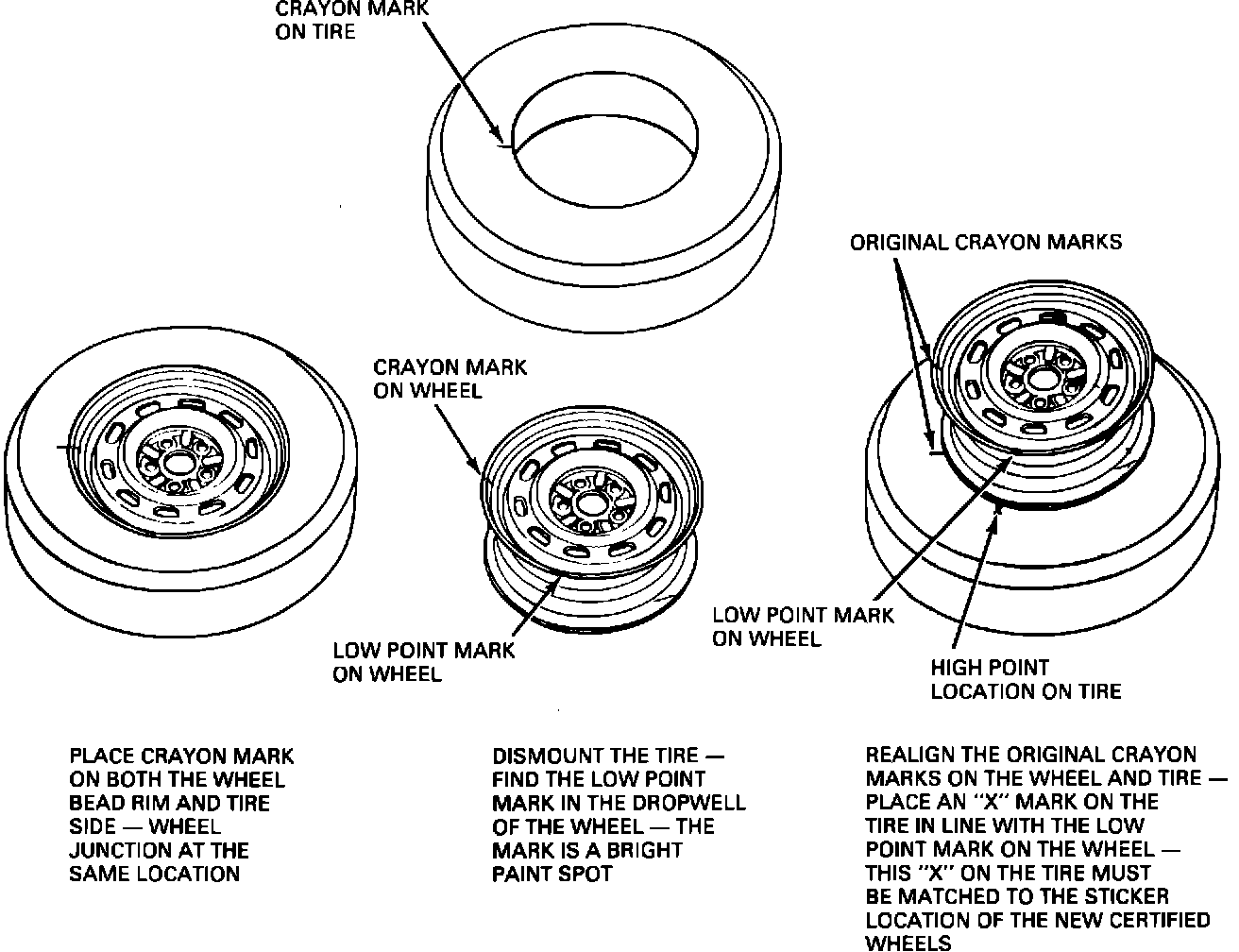 CRAYON MARK ON TIRE

ORIGINAL CRAYON MARKS

CRAYON MARK ON WHEEL

LOW POINT MARK ON WHEEL

LOW POINT MARK ON WHEEL

HIGH POINT LOCATION ON TIRE

PLACE CRAYON MARK ON BOTH THE WHEEL BEAD RIM AND TIRE SIDE — WHEEL JUNCTION AT THE SAME LOCATION

DISMOUNT THE TIRE — FIND THE LOW POINT MARK IN THE DROPWELL OF THE WHEEL — THE MARK IS A BRIGHT PAINT SPOT

REALIGN THE ORIGINAL CRAYON MARKS ON THE WHEEL AND TIRE — PLACE AN "X" MARK ON THE TIRE IN LINE WITH THE LOW POINT MARK ON THE WHEEL — THIS "X" ON THE TIRE MUST BE MATCHED TO THE STICKER LOCATION OF THE NEW CERTIFIED WHEELS