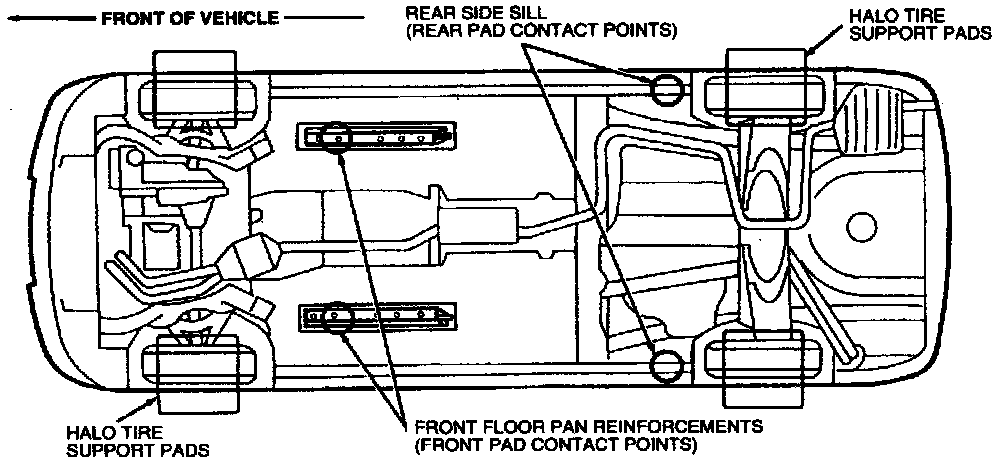 FRONT OF VEHICLE

REAR SIDE SILL
(REAR PAD CONTACT POINTS)

HALO TIRE
SUPPORT PADS

HALO TIRE
SUPPORT PADS

FRONT FLOOR PAN REINFORCEMENTS
(FRONT PAD CONTACT POINTS)