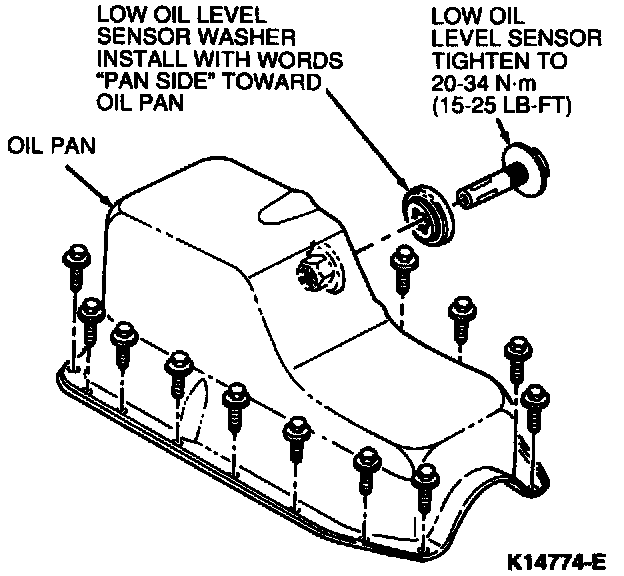 LOW OIL LEVEL SENSOR WASHER INSTALL WITH WORDS "PAN SIDE" TOWARD OIL PAN

LOW OIL LEVEL SENSOR TIGHTEN TO 20-34 N·m (15-25 LB-FT)

OIL PAN

K14774-E