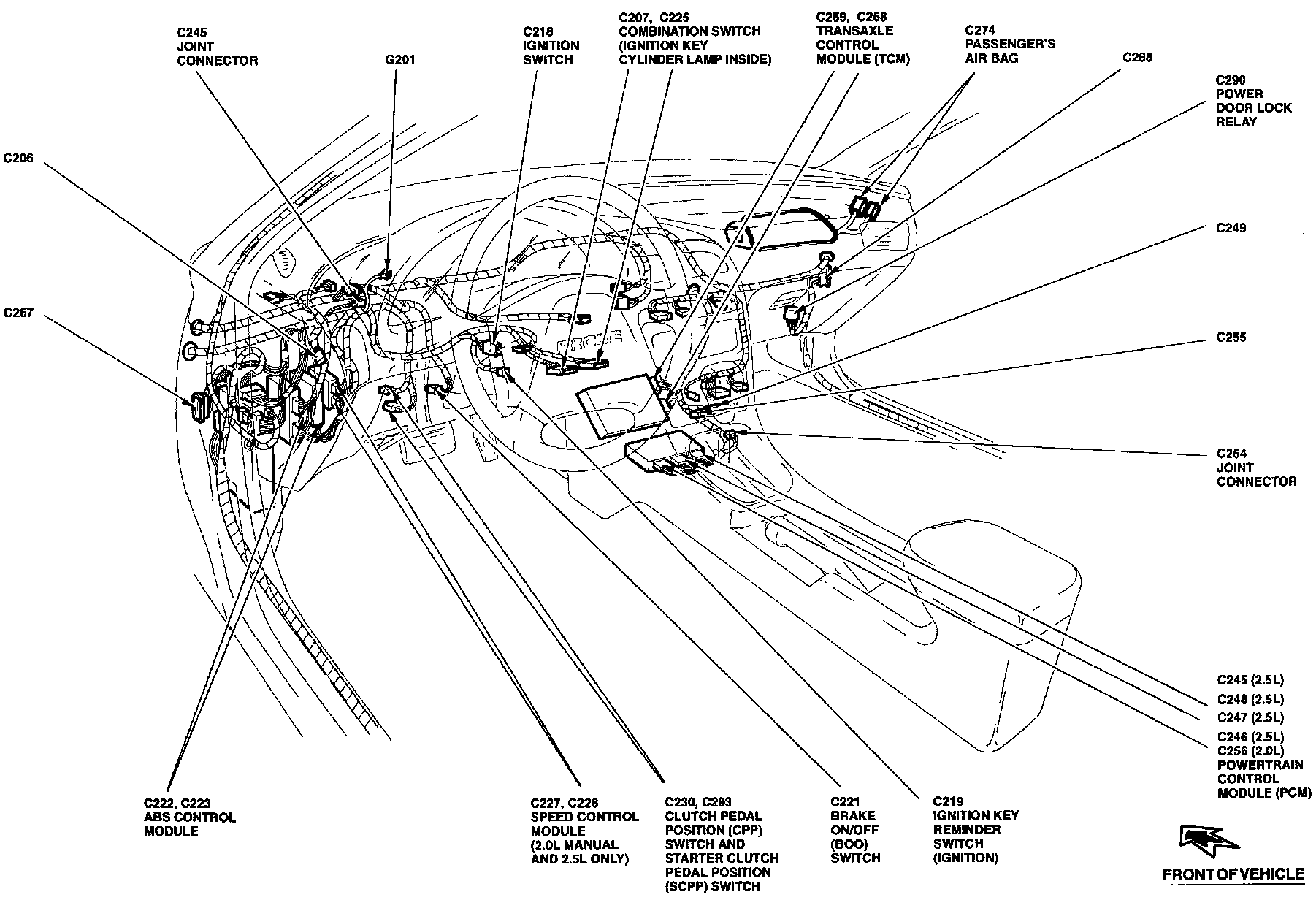 C245
JOINT
CONNECTOR

G201

C218
IGNITION
SWITCH

C207, C225
COMBINATION SWITCH
(IGNITION KEY
CYLINDER LAMP INSIDE)

C259, C258
TRANSAXLE
CONTROL
MODULE (TCM)

C274
PASSENGER'S
AIR BAG

C268

C290
POWER
DOOR LOCK
RELAY

C206

C249

C267

C255

PROBE

C264
JOINT
CONNECTOR

C245 (2.5L)
C248 (2.5L)
C247 (2.5L)
C246 (2.5L)
C256 (2.0L)
POWERTRAIN
CONTROL
MODULE (PCM)

C222, C223
ABS CONTROL
MODULE

C227, C228
SPEED CONTROL
MODULE
(2.0L MANUAL
AND 2.5L ONLY)

C230, C293
CLUTCH PEDAL
POSITION (CPP)
SWITCH AND
STARTER CLUTCH
PEDAL POSITION
(SCPP) SWITCH

C221
BRAKE
ON/OFF
(BOO)
SWITCH

C219
IGNITION KEY
REMINDER
SWITCH
(IGNITION)

FRONT OF VEHICLE