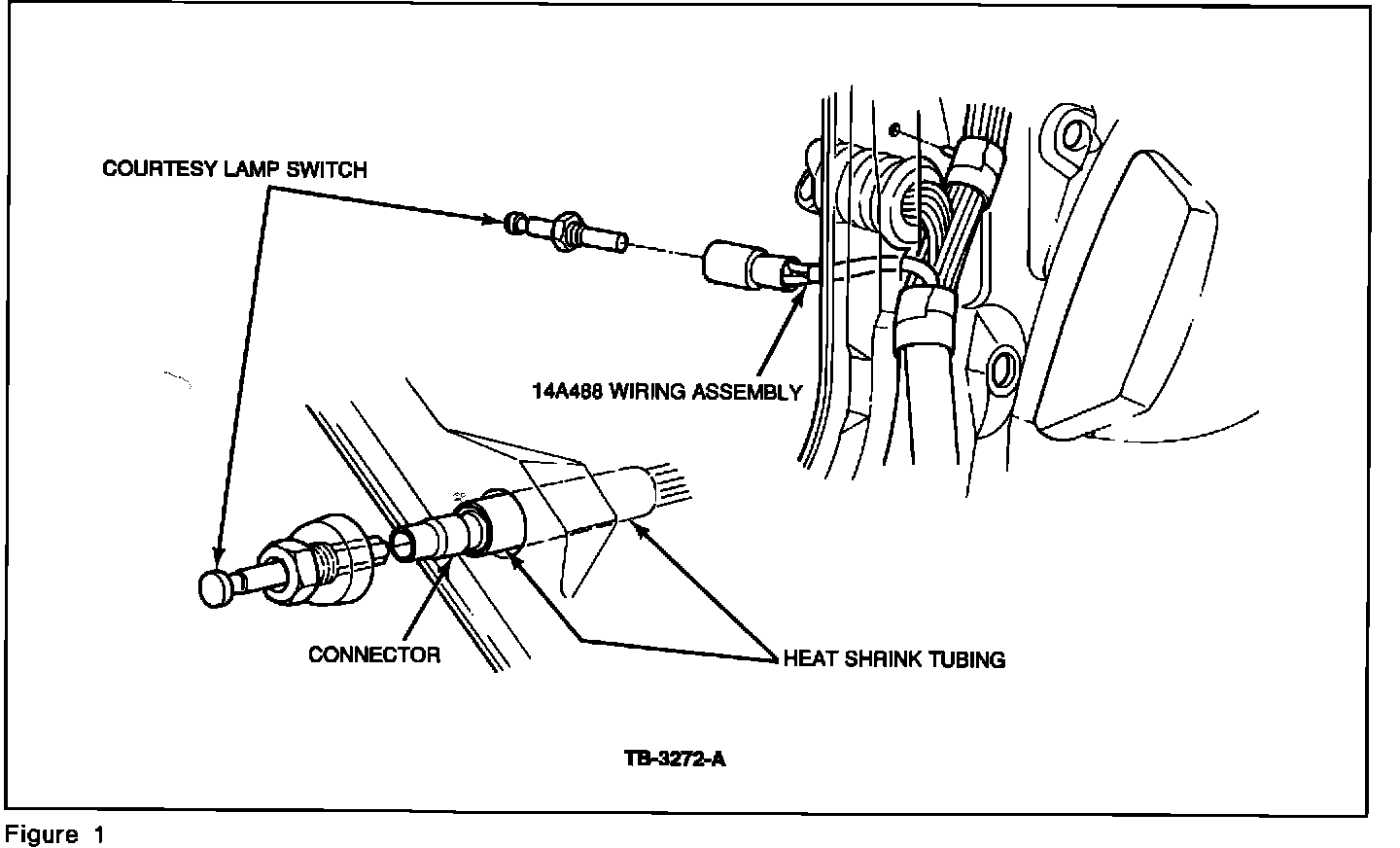 COURTESY LAMP SWITCH

14A488 WIRING ASSEMBLY

CONNECTOR

HEAT SHRINK TUBING

TB-3272-A

Figure 1