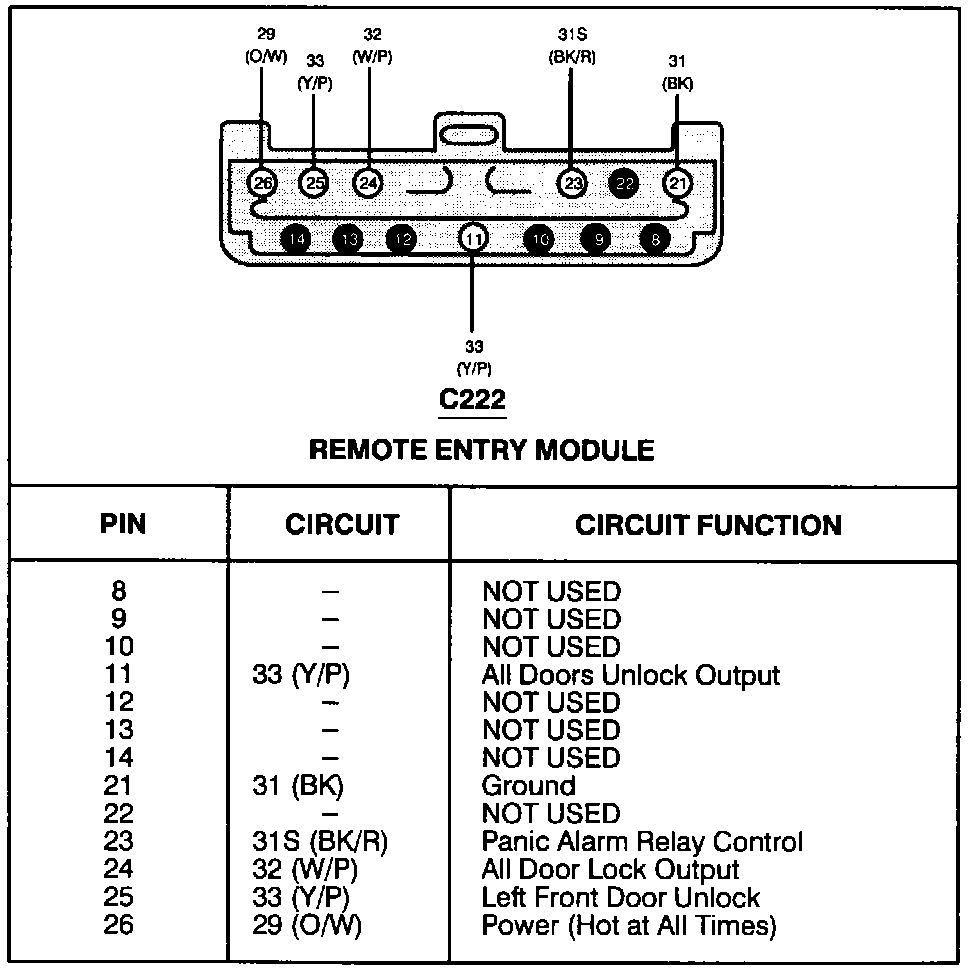 29
(O/W)

33
(Y/P)

32
(W/P)

31S
(BK/R)

31
(BK)

26 25 24 23 22 21

14 13 12 11 10 9 8

33
(Y/P)

C222

REMOTE ENTRY MODULE

| PIN | CIRCUIT | CIRCUIT FUNCTION |
|---|---|---|
| 8 | – | NOT USED |
| 9 | – | NOT USED |
| 10 | – | NOT USED |
| 11 | 33 (Y/P) | All Doors Unlock Output |
| 12 | – | NOT USED |
| 13 | – | NOT USED |
| 14 | – | NOT USED |
| 21 | 31 (BK) | Ground |
| 22 | – | NOT USED |
| 23 | 31S (BK/R) | Panic Alarm Relay Control |
| 24 | 32 (W/P) | All Door Lock Output |
| 25 | 33 (Y/P) | Left Front Door Unlock |
| 26 | 29 (O/W) | Power (Hot at All Times) |