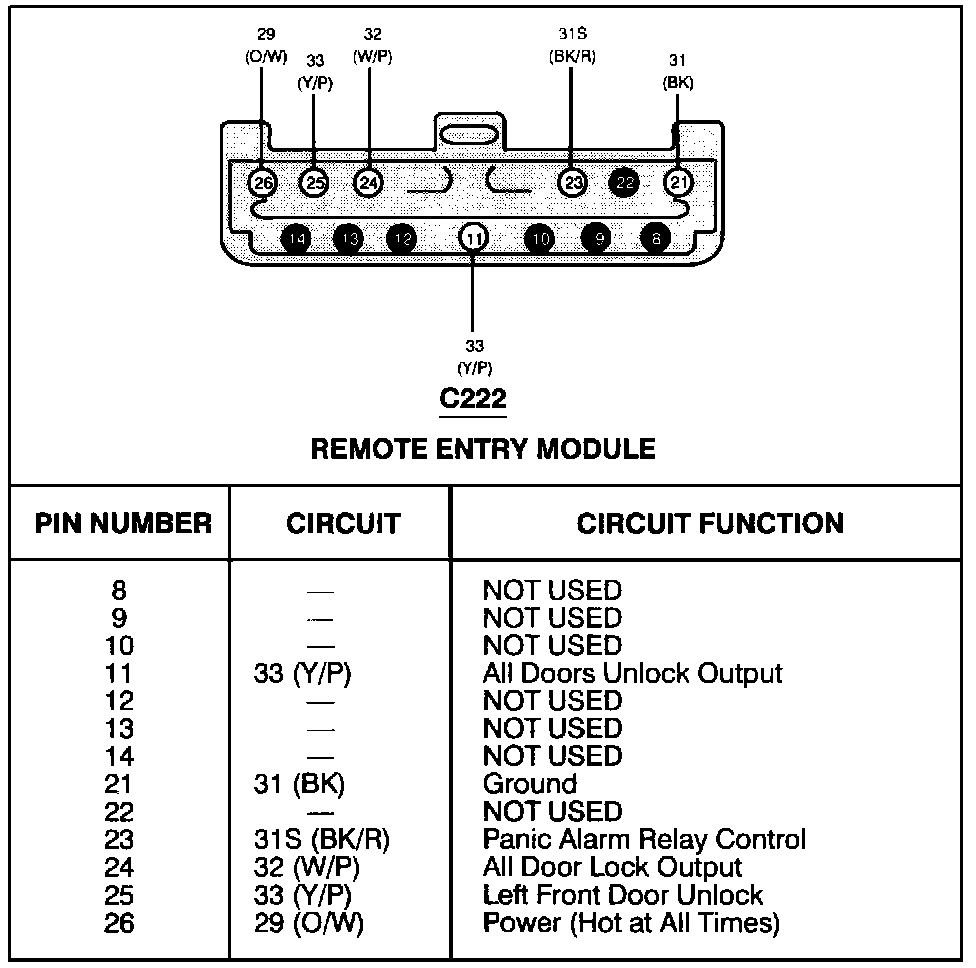 29 (O/W)
33 (Y/P)
32 (W/P)
31S (BK/R)
31 (BK)

26 25 24 23 22 21
14 13 12 11 10 9 8

33 (Y/P)

C222

REMOTE ENTRY MODULE

| PIN NUMBER | CIRCUIT | CIRCUIT FUNCTION |
|---|---|---|
| 8 | — | NOT USED |
| 9 | — | NOT USED |
| 10 | — | NOT USED |
| 11 | 33 (Y/P) | All Doors Unlock Output |
| 12 | — | NOT USED |
| 13 | — | NOT USED |
| 14 | — | NOT USED |
| 21 | 31 (BK) | Ground |
| 22 | — | NOT USED |
| 23 | 31S (BK/R) | Panic Alarm Relay Control |
| 24 | 32 (W/P) | All Door Lock Output |
| 25 | 33 (Y/P) | Left Front Door Unlock |
| 26 | 29 (O/W) | Power (Hot at All Times) |