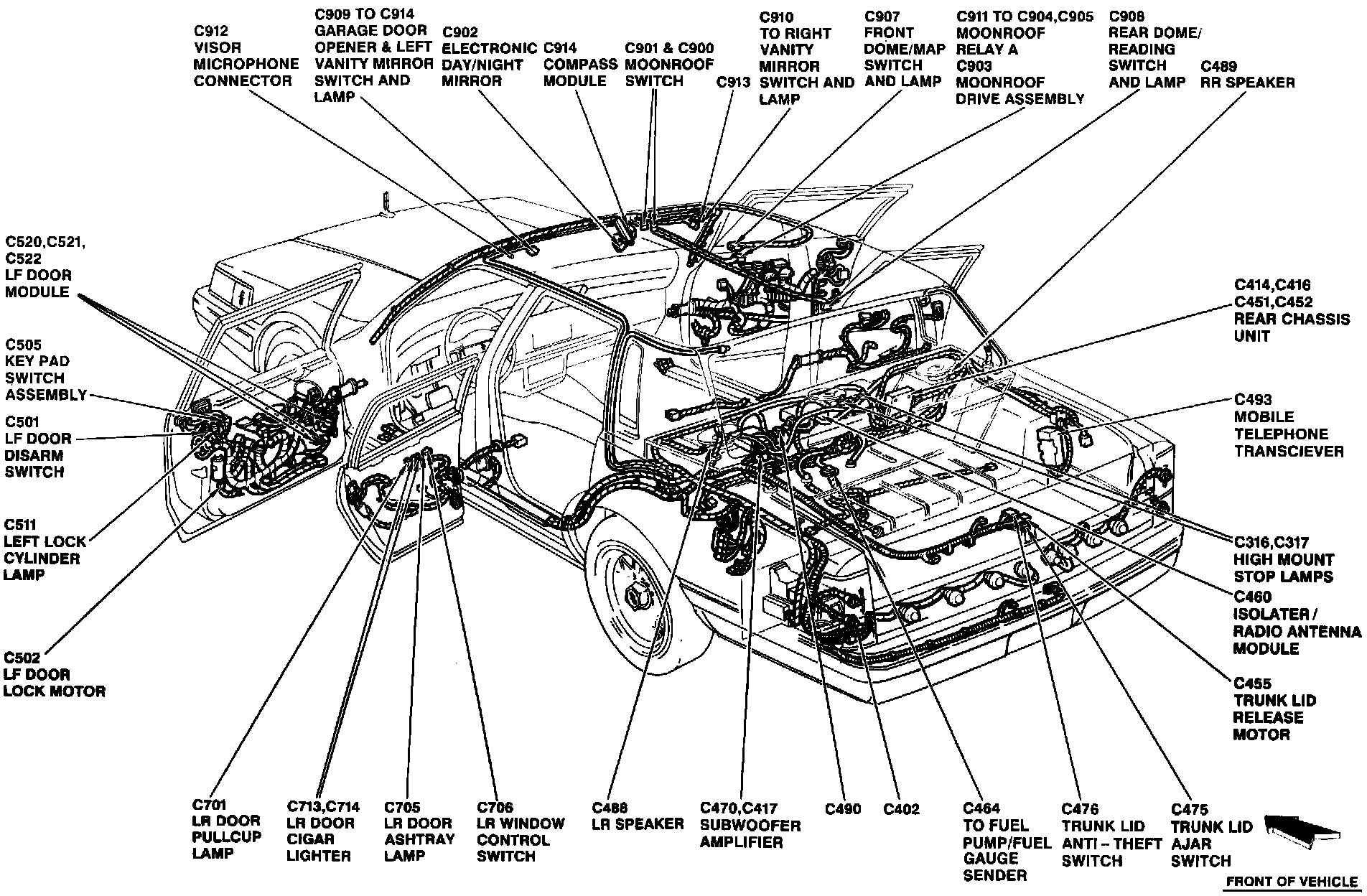 C912
VISOR
MICROPHONE
CONNECTOR

C909 TO C914
GARAGE DOOR
OPENER & LEFT
VANITY MIRROR
SWITCH AND
LAMP

C902
ELECTRONIC
DAY/NIGHT
MIRROR

C914
COMPASS
MODULE

C901 & C900
MOONROOF
SWITCH

C913

C910
TO RIGHT
VANITY
MIRROR
SWITCH AND
LAMP

C907
FRONT
DOME/MAP
SWITCH
AND LAMP

C911 TO C904,C905
MOONROOF
RELAY A
C903
MOONROOF
DRIVE ASSEMBLY

C908
REAR DOME/
READING
SWITCH
AND LAMP

C489
RR SPEAKER

C520,C521,
C522
LF DOOR
MODULE

C505
KEY PAD
SWITCH
ASSEMBLY

C501
LF DOOR
DISARM
SWITCH

C511
LEFT LOCK
CYLINDER
LAMP

C502
LF DOOR
LOCK MOTOR

C414,C416
C451,C452
REAR CHASSIS
UNIT

C493
MOBILE
TELEPHONE
TRANSCIEVER

C316,C317
HIGH MOUNT
STOP LAMPS

C460
ISOLATER /
RADIO ANTENNA
MODULE

C455
TRUNK LID
RELEASE
MOTOR

C701
LR DOOR
PULLCUP
LAMP

C713,C714
LR DOOR
CIGAR
LIGHTER

C705
LR DOOR
ASHTRAY
LAMP

C706
LR WINDOW
CONTROL
SWITCH

C488
LR SPEAKER

C470,C417
SUBWOOFER
AMPLIFIER

C490

C402

C464
TO FUEL
PUMP/FUEL
GAUGE
SENDER

C476
TRUNK LID
ANTI – THEFT
SWITCH

C475
TRUNK LID
AJAR
SWITCH

FRONT OF VEHICLE