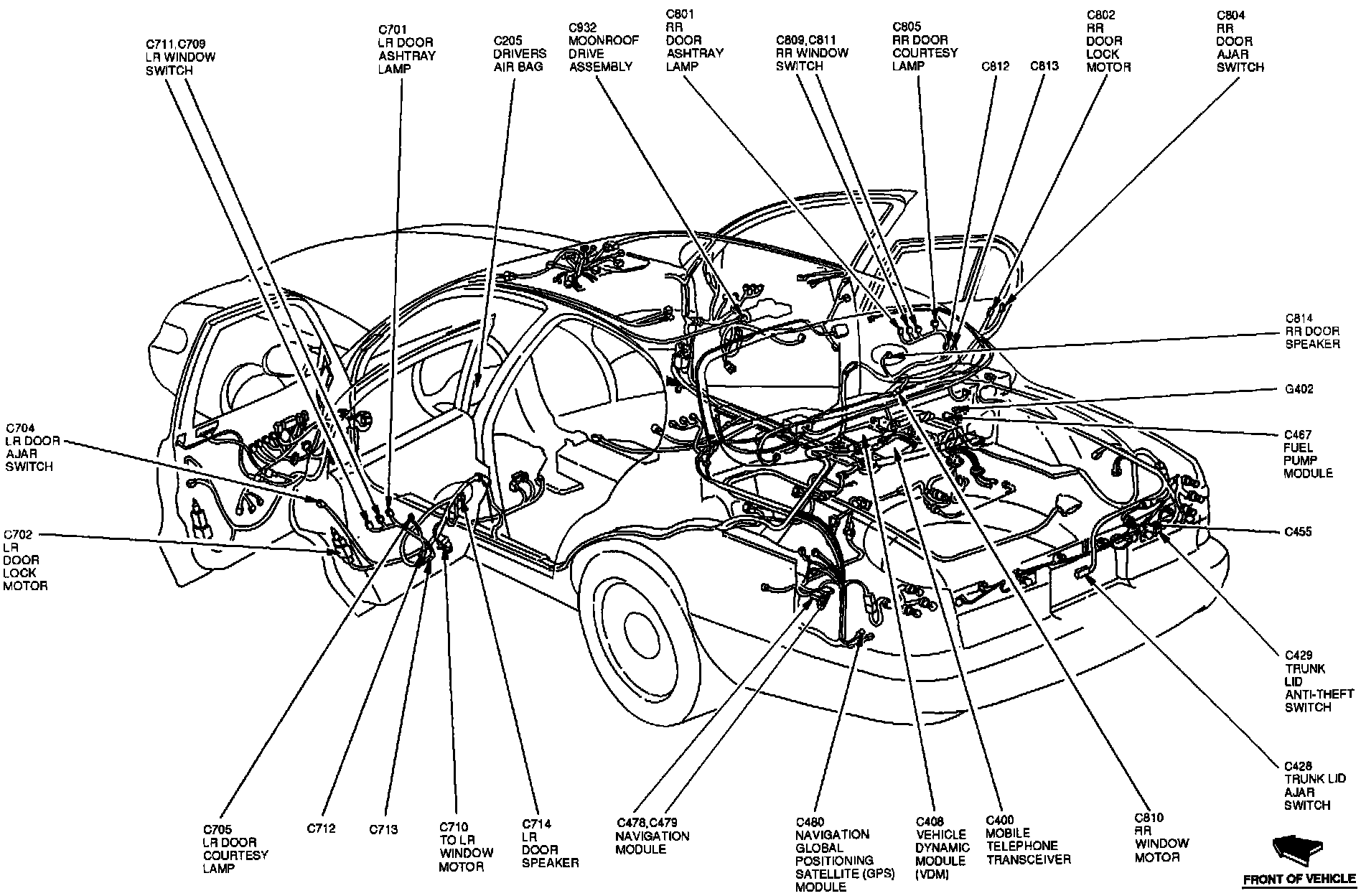 C711, C709
LR WINDOW
SWITCH

C701
LR DOOR
ASHTRAY
LAMP

C205
DRIVERS
AIR BAG

C932
MOONROOF
DRIVE
ASSEMBLY

C801
RR
DOOR
ASHTRAY
LAMP

C809, C811
RR WINDOW
SWITCH

C805
RR DOOR
COURTESY
LAMP

C812

C813

C802
RR
DOOR
LOCK
MOTOR

C804
RR
DOOR
AJAR
SWITCH

C814
RR DOOR
SPEAKER

G402

C467
FUEL
PUMP
MODULE

C455

C429
TRUNK
LID
ANTI-THEFT
SWITCH

C428
TRUNK LID
AJAR
SWITCH

C704
LR DOOR
AJAR
SWITCH

C702
LR
DOOR
LOCK
MOTOR

C705
LR DOOR
COURTESY
LAMP

C712

C713

C710
TO LR
WINDOW
MOTOR

C714
LR
DOOR
SPEAKER

C478, C479
NAVIGATION
MODULE

C480
NAVIGATION
GLOBAL
POSITIONING
SATELLITE (GPS)
MODULE

C408
VEHICLE
DYNAMIC
MODULE
(VDM)

C400
MOBILE
TELEPHONE
TRANSCEIVER

C810
RR
WINDOW
MOTOR

FRONT OF VEHICLE