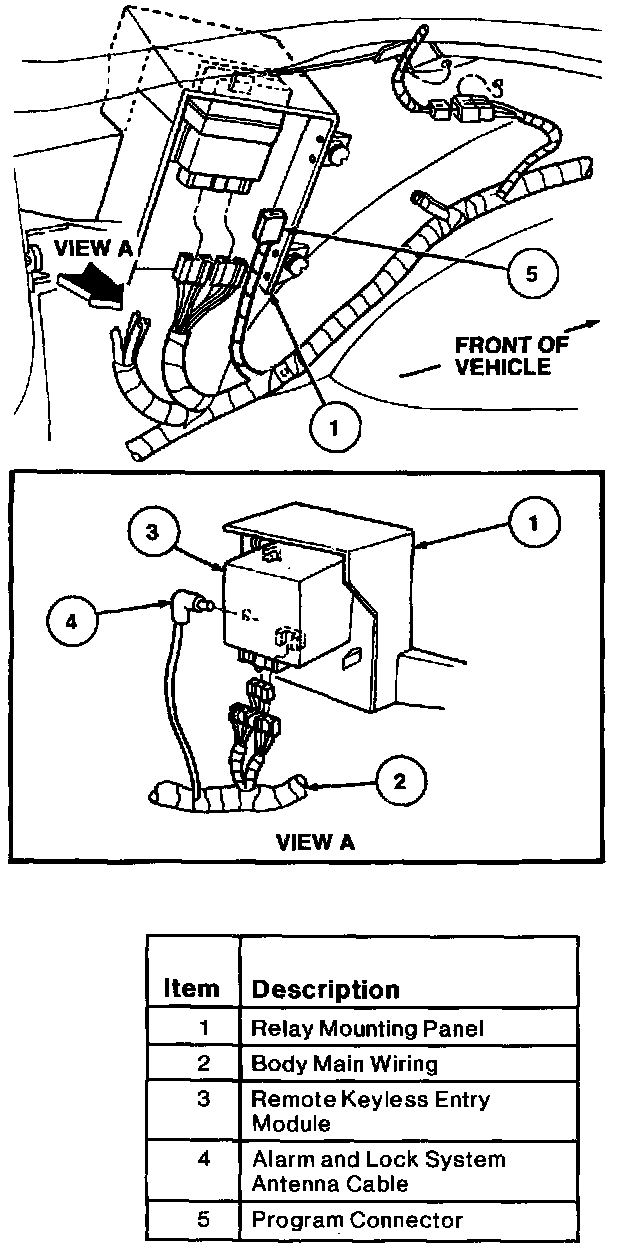 VIEW A

5

FRONT OF VEHICLE

1

3

1

4

2

VIEW A

| Item | Description |
|---|---|
| 1 | Relay Mounting Panel |
| 2 | Body Main Wiring |
| 3 | Remote Keyless Entry Module |
| 4 | Alarm and Lock System Antenna Cable |
| 5 | Program Connector |