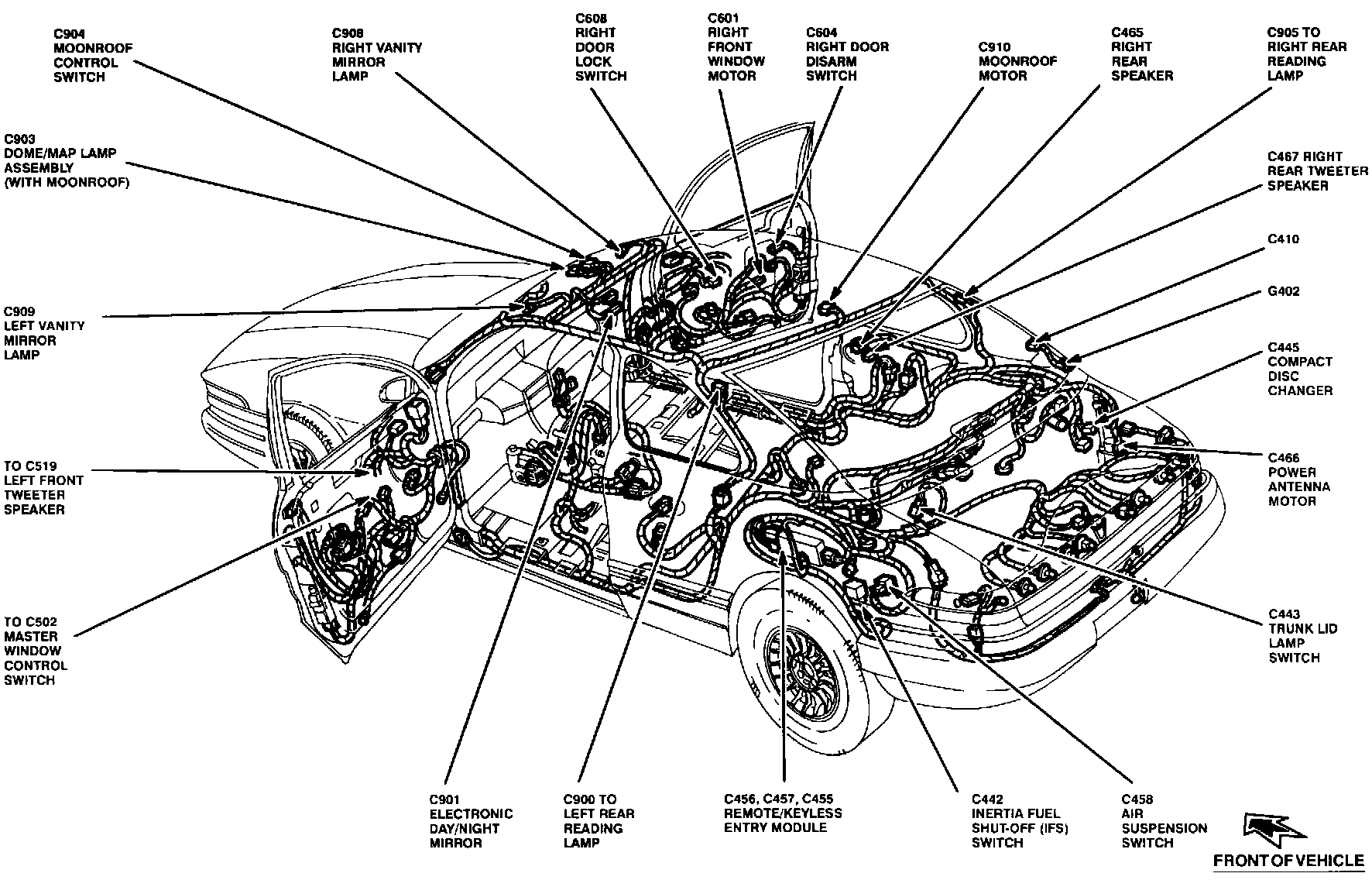 C904
MOONROOF
CONTROL
SWITCH

C908
RIGHT VANITY
MIRROR
LAMP

C608
RIGHT
DOOR
LOCK
SWITCH

C601
RIGHT
FRONT
WINDOW
MOTOR

C604
RIGHT DOOR
DISARM
SWITCH

C910
MOONROOF
MOTOR

C465
RIGHT
REAR
SPEAKER

C905 TO
RIGHT REAR
READING
LAMP

C903
DOME/MAP LAMP
ASSEMBLY
(WITH MOONROOF)

C467 RIGHT
REAR TWEETER
SPEAKER

C410

G402

C909
LEFT VANITY
MIRROR
LAMP

C445
COMPACT
DISC
CHANGER

TO C519
LEFT FRONT
TWEETER
SPEAKER

C466
POWER
ANTENNA
MOTOR

TO C502
MASTER
WINDOW
CONTROL
SWITCH

C443
TRUNK LID
LAMP
SWITCH

C901
ELECTRONIC
DAY/NIGHT
MIRROR

C900 TO
LEFT REAR
READING
LAMP

C456, C457, C455
REMOTE/KEYLESS
ENTRY MODULE

C442
INERTIA FUEL
SHUT-OFF (IFS)
SWITCH

C458
AIR
SUSPENSION
SWITCH

FRONT OF VEHICLE