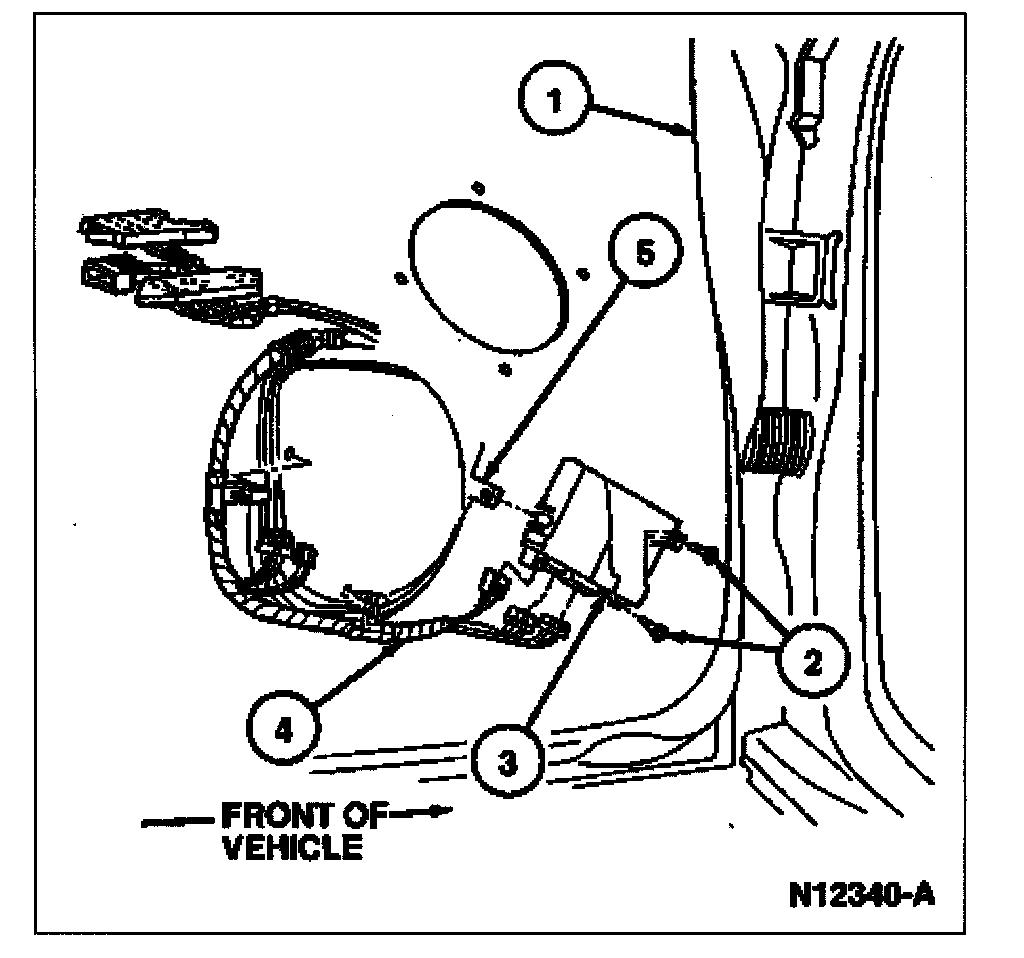 1

5

2

4

3

FRONT OF VEHICLE

N12340-A