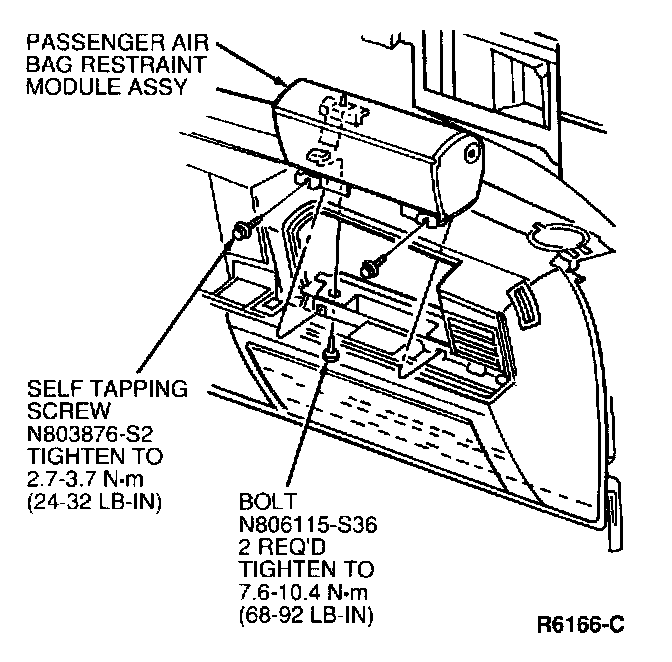 PASSENGER AIR BAG RESTRAINT MODULE ASSY

SELF TAPPING SCREW N803876-S2 TIGHTEN TO 2.7-3.7 N·m (24-32 LB-IN)

BOLT N806115-S36 2 REQ'D TIGHTEN TO 7.6-10.4 N·m (68-92 LB-IN)

R6166-C