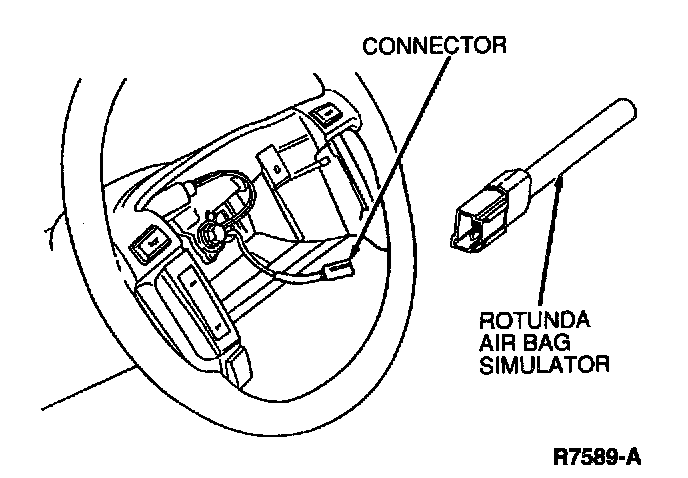 CONNECTOR

ROTUNDA AIR BAG SIMULATOR

R7589-A