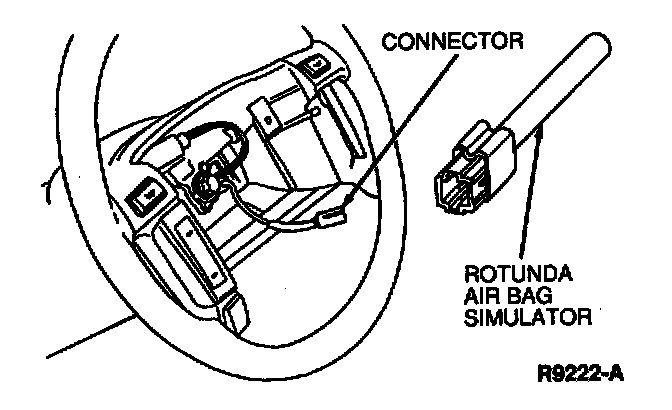 CONNECTOR

ROTUNDA
AIR BAG
SIMULATOR

R9222-A