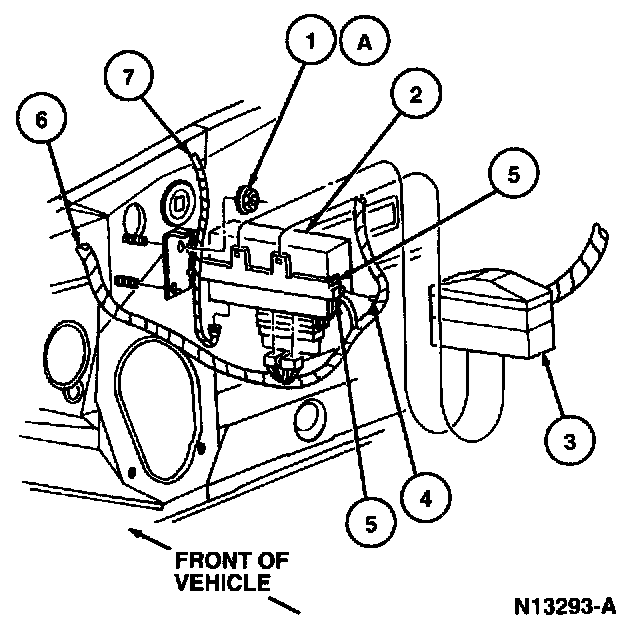 1
A
7
2
6
5
3
4
5
FRONT OF VEHICLE
N13293-A