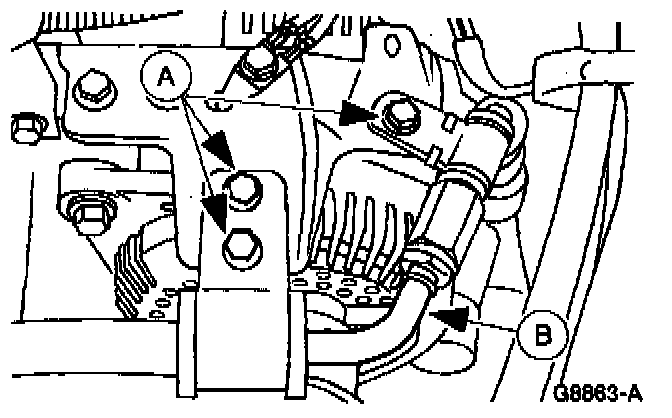 A

B

G8863-A