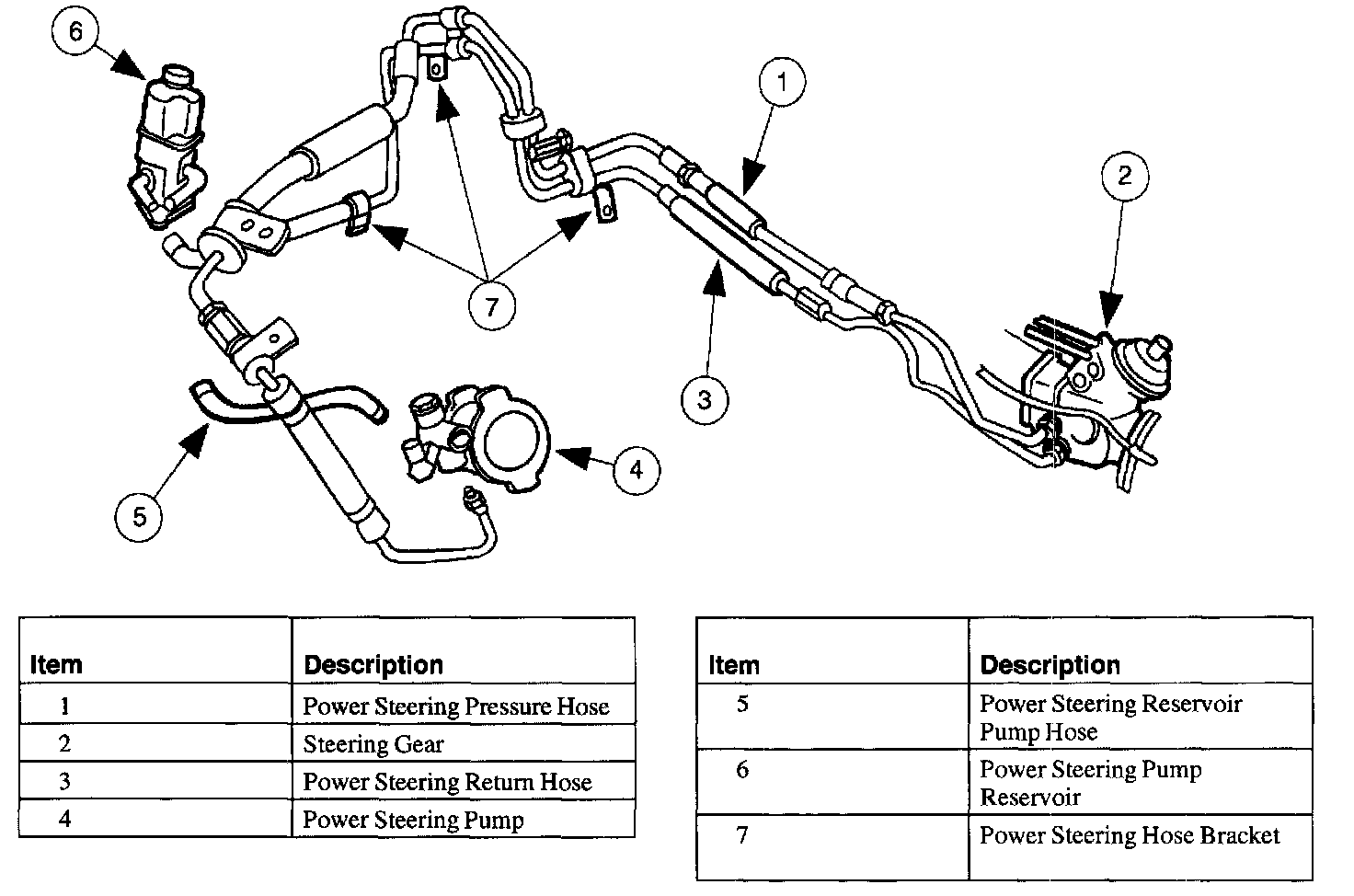 6
1
2
7
3
4
5

| Item | Description |
|---|---|
| 1 | Power Steering Pressure Hose |
| 2 | Steering Gear |
| 3 | Power Steering Return Hose |
| 4 | Power Steering Pump |

| Item | Description |
|---|---|
| 5 | Power Steering Reservoir Pump Hose |
| 6 | Power Steering Pump Reservoir |
| 7 | Power Steering Hose Bracket |