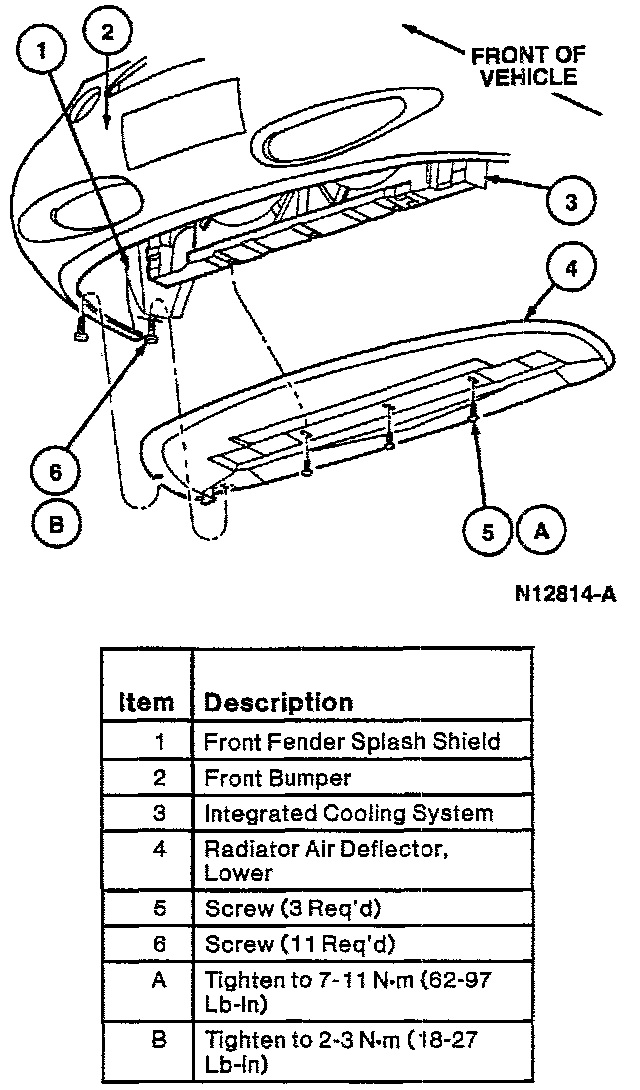 1
2
FRONT OF VEHICLE
3
4
6
B
5
A

N12814-A

| Item | Description |
|---|---|
| 1 | Front Fender Splash Shield |
| 2 | Front Bumper |
| 3 | Integrated Cooling System |
| 4 | Radiator Air Deflector, Lower |
| 5 | Screw (3 Req'd) |
| 6 | Screw (11 Req'd) |
| A | Tighten to 7-11 N·m (62-97 Lb-In) |
| B | Tighten to 2-3 N·m (18-27 Lb-In) |