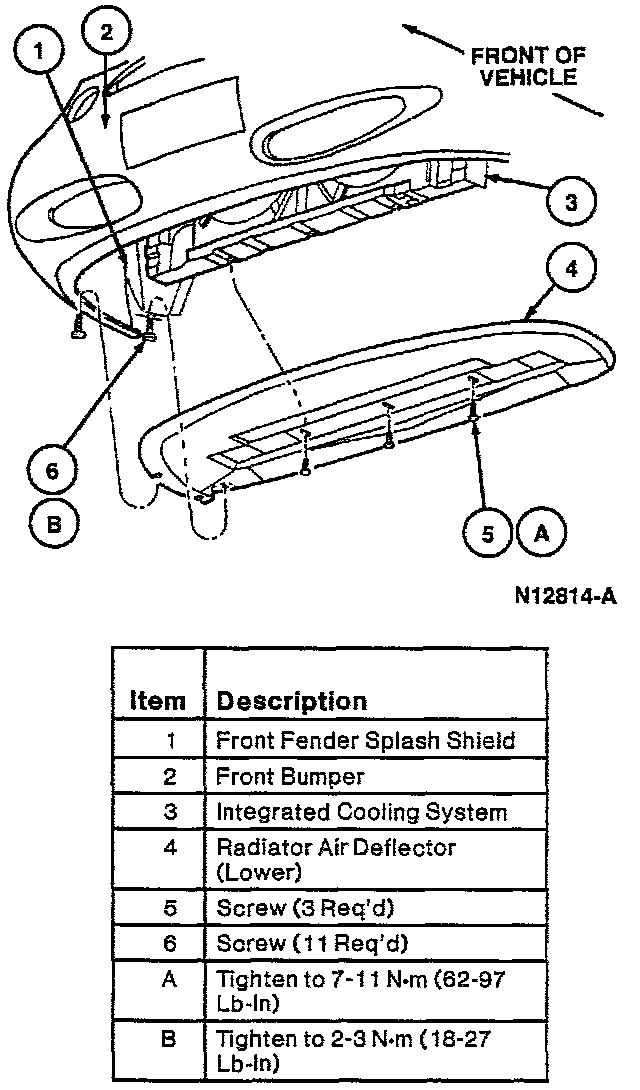 1

2

FRONT OF VEHICLE

3

4

6

B

5

A

N12814-A

| Item | Description |
|---|---|
| 1 | Front Fender Splash Shield |
| 2 | Front Bumper |
| 3 | Integrated Cooling System |
| 4 | Radiator Air Deflector (Lower) |
| 5 | Screw (3 Req'd) |
| 6 | Screw (11 Req'd) |
| A | Tighten to 7-11 N·m (62-97 Lb-In) |
| B | Tighten to 2-3 N·m (18-27 Lb-In) |