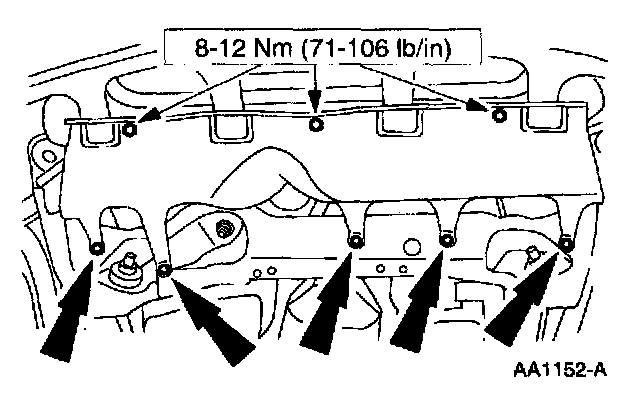 8-12 Nm (71-106 lb/in)

AA1152-A