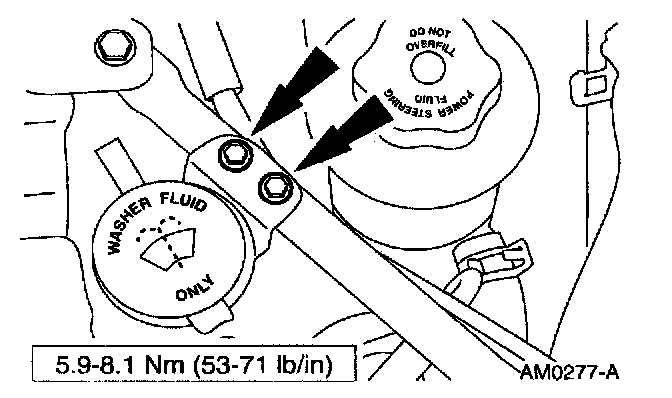 DO NOT OVERFILL

POWER STEERING FLUID

WASHER FLUID ONLY

5.9-8.1 Nm (53-71 lb/in)

AM0277-A