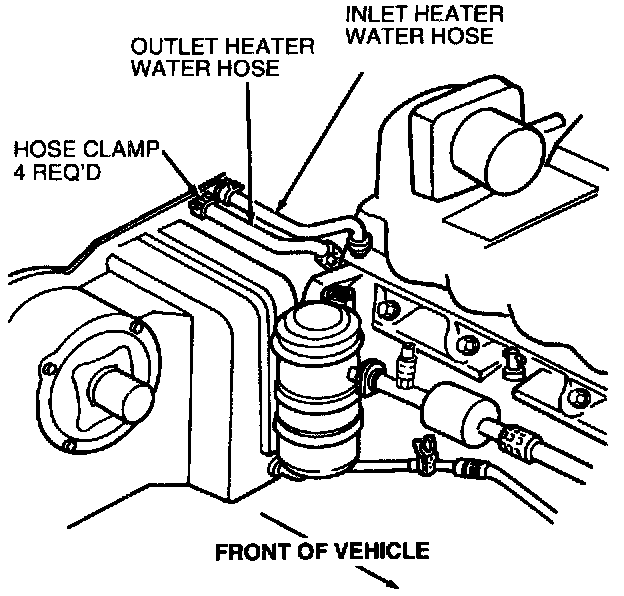 INLET HEATER WATER HOSE

OUTLET HEATER WATER HOSE

HOSE CLAMP 4 REQ'D

FRONT OF VEHICLE