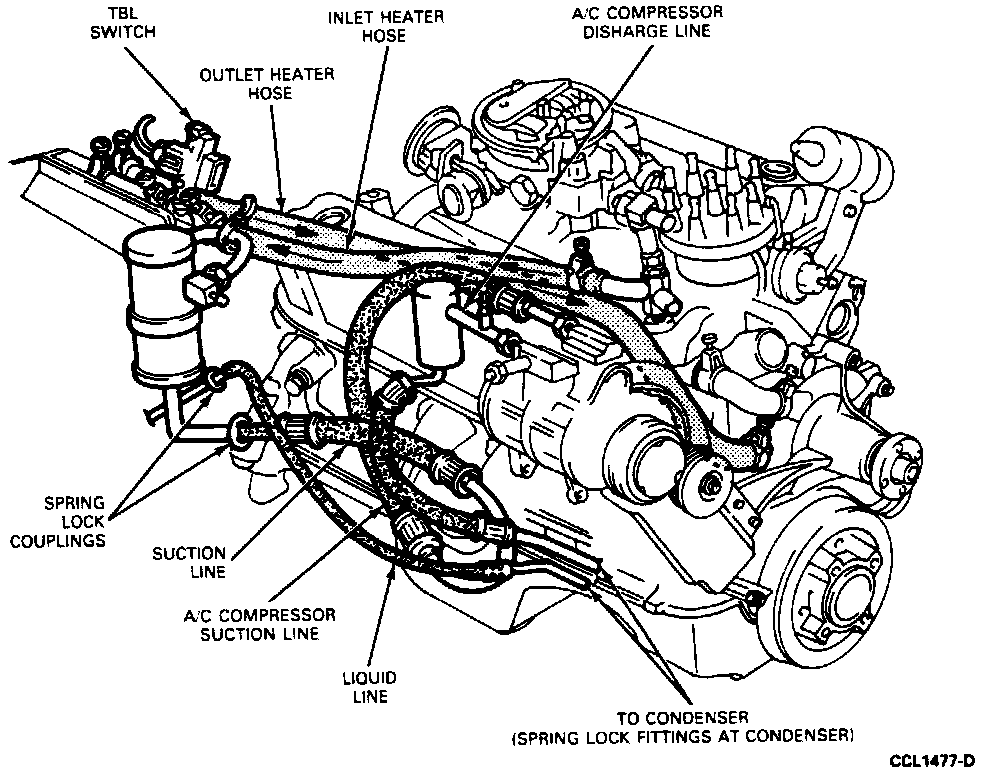 TBL SWITCH

INLET HEATER HOSE

A/C COMPRESSOR DISHARGE LINE

OUTLET HEATER HOSE

SPRING LOCK COUPLINGS

SUCTION LINE

A/C COMPRESSOR SUCTION LINE

LIQUID LINE

TO CONDENSER (SPRING LOCK FITTINGS AT CONDENSER)

CCL1477-D