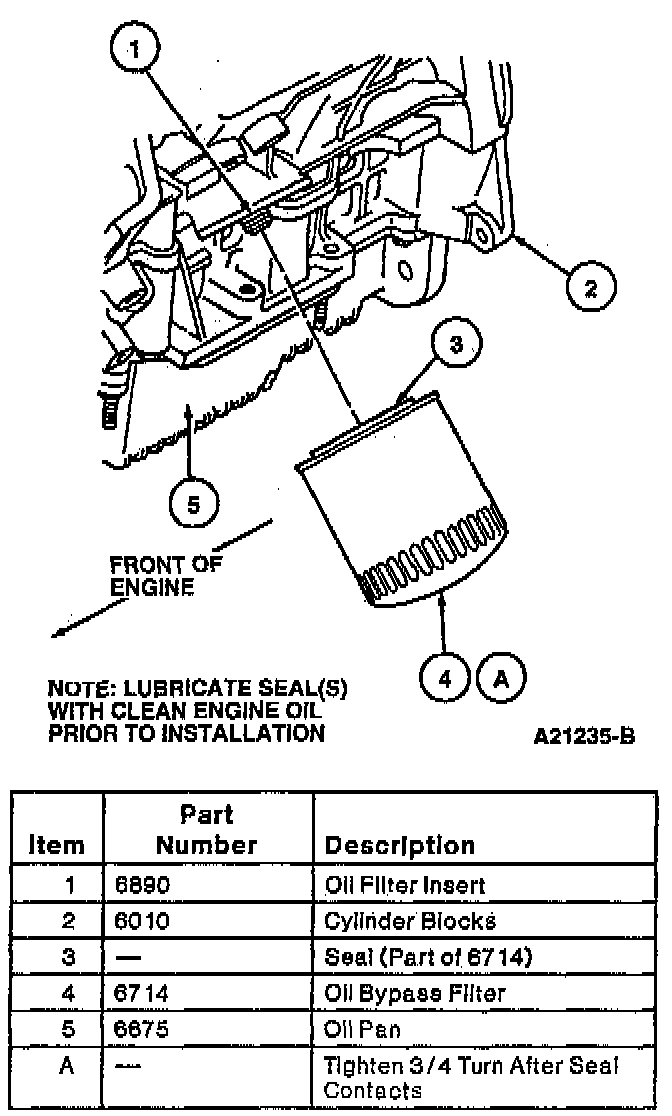 1

2

3

5

FRONT OF ENGINE

4 A

NOTE: LUBRICATE SEAL(S) WITH CLEAN ENGINE OIL PRIOR TO INSTALLATION

A21235-B

| Item | Part Number | Description |
|---|---|---|
| 1 | 6890 | Oil Filter Insert |
| 2 | 6010 | Cylinder Blocks |
| 3 | — | Seal (Part of 6714) |
| 4 | 6714 | Oil Bypass Filter |
| 5 | 6675 | Oil Pan |
| A | — | Tighten 3/4 Turn After Seal Contacts |