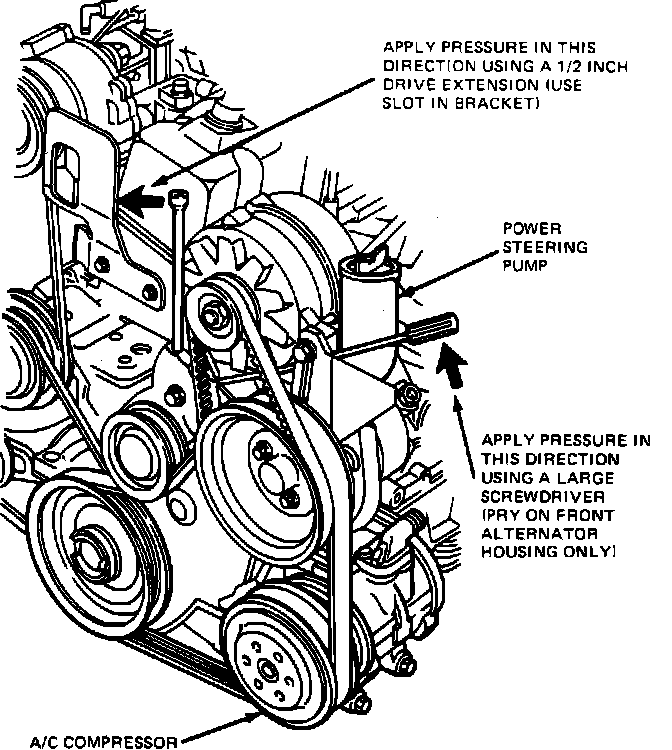 APPLY PRESSURE IN THIS DIRECTION USING A 1/2 INCH DRIVE EXTENSION (USE SLOT IN BRACKET)

POWER STEERING PUMP

APPLY PRESSURE IN THIS DIRECTION USING A LARGE SCREWDRIVER (PRY ON FRONT ALTERNATOR HOUSING ONLY)

A/C COMPRESSOR